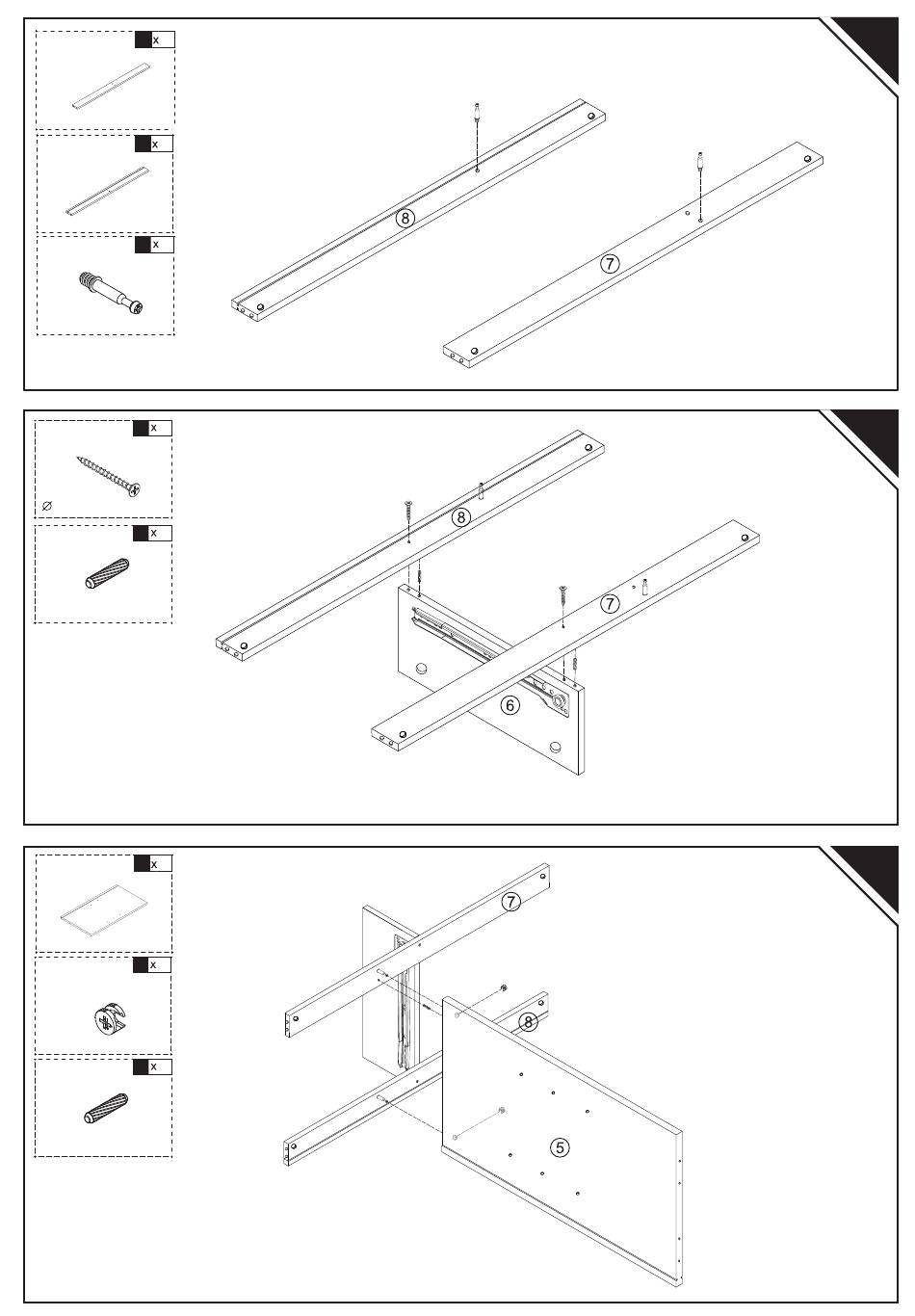 x
x
x
8
7

x
∅
x
8
7
6

x
x
x
7
8
5