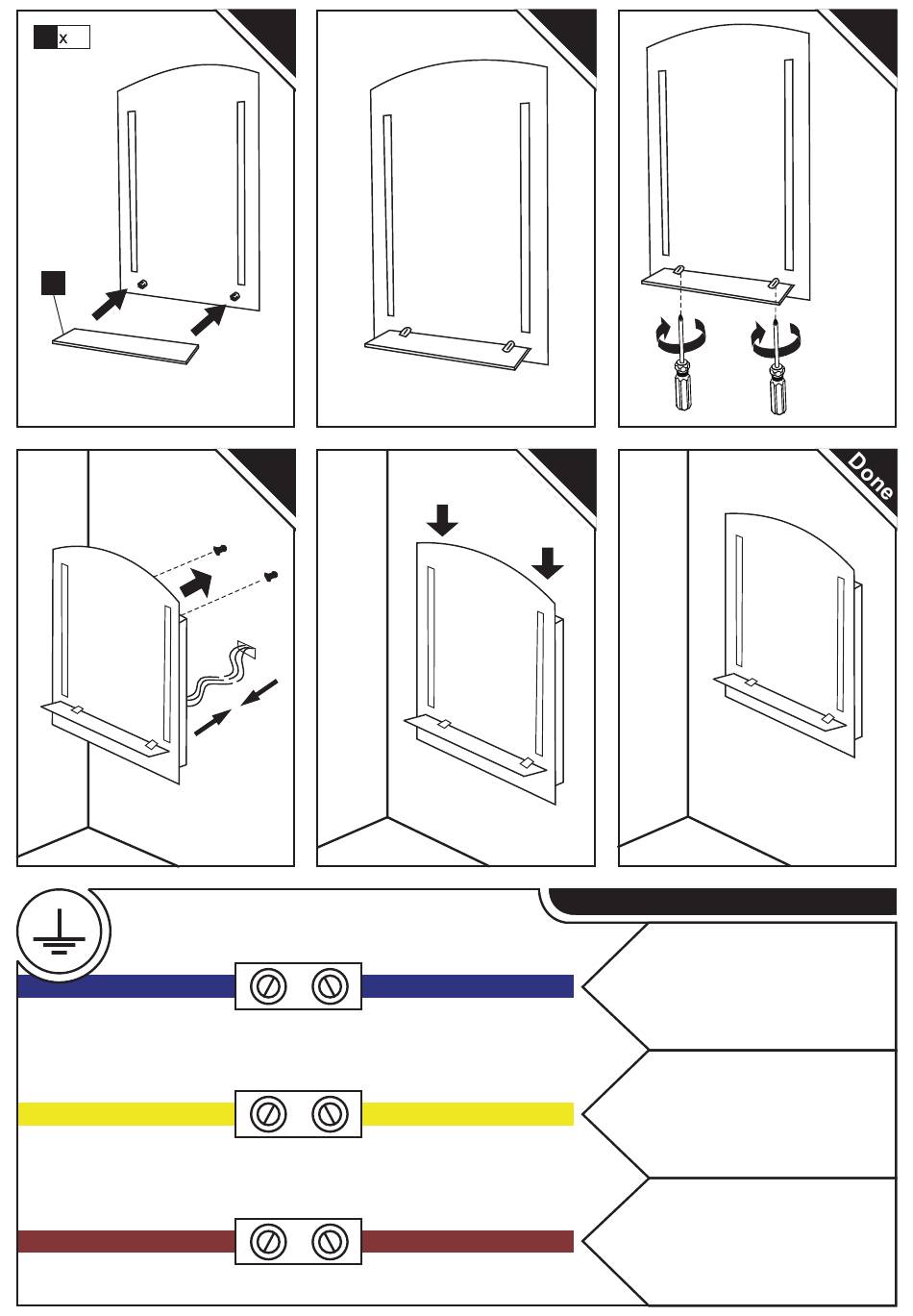 x

Done