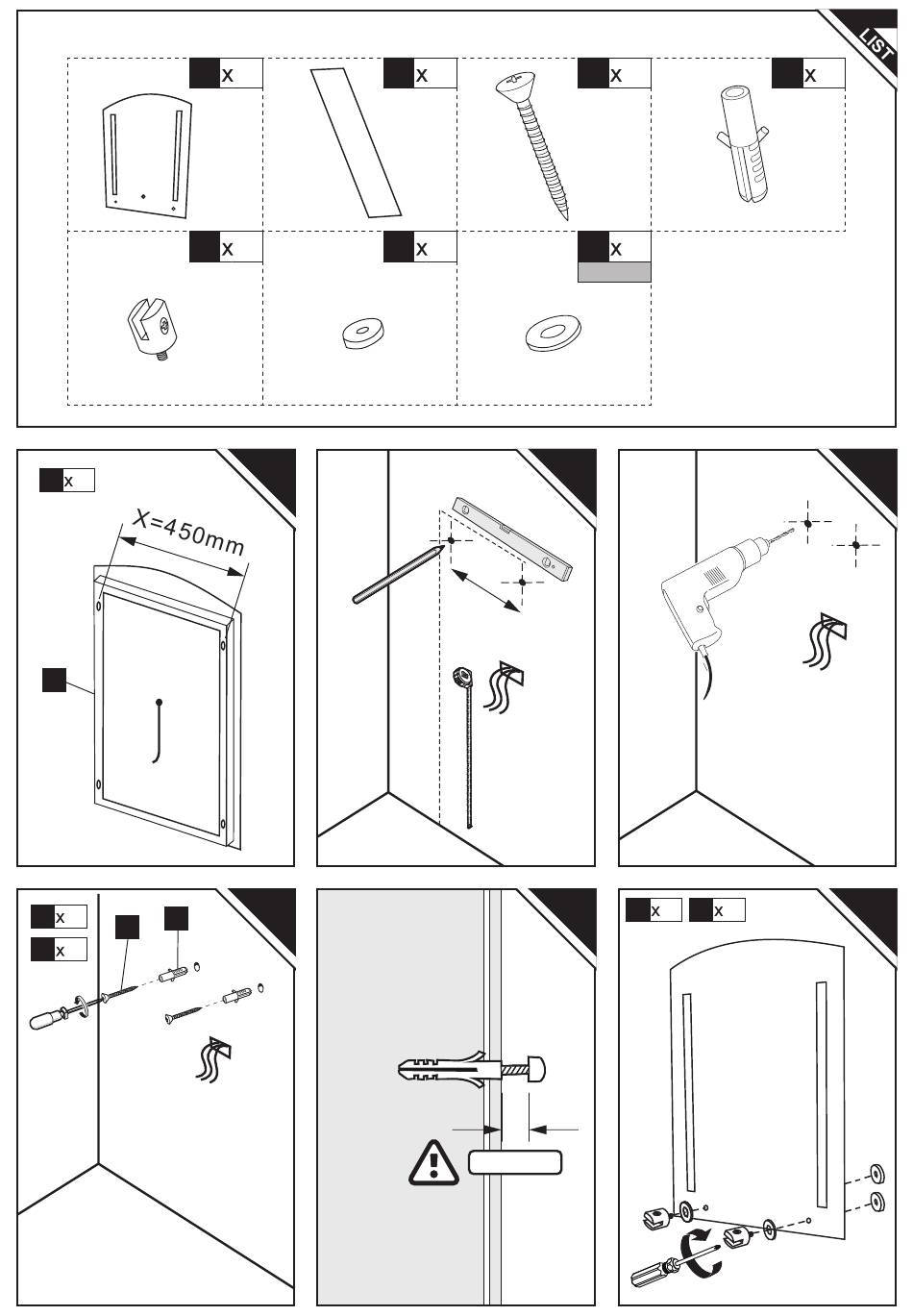 LIST

x x x x

x x x

x

X=450mm

x
x

x x