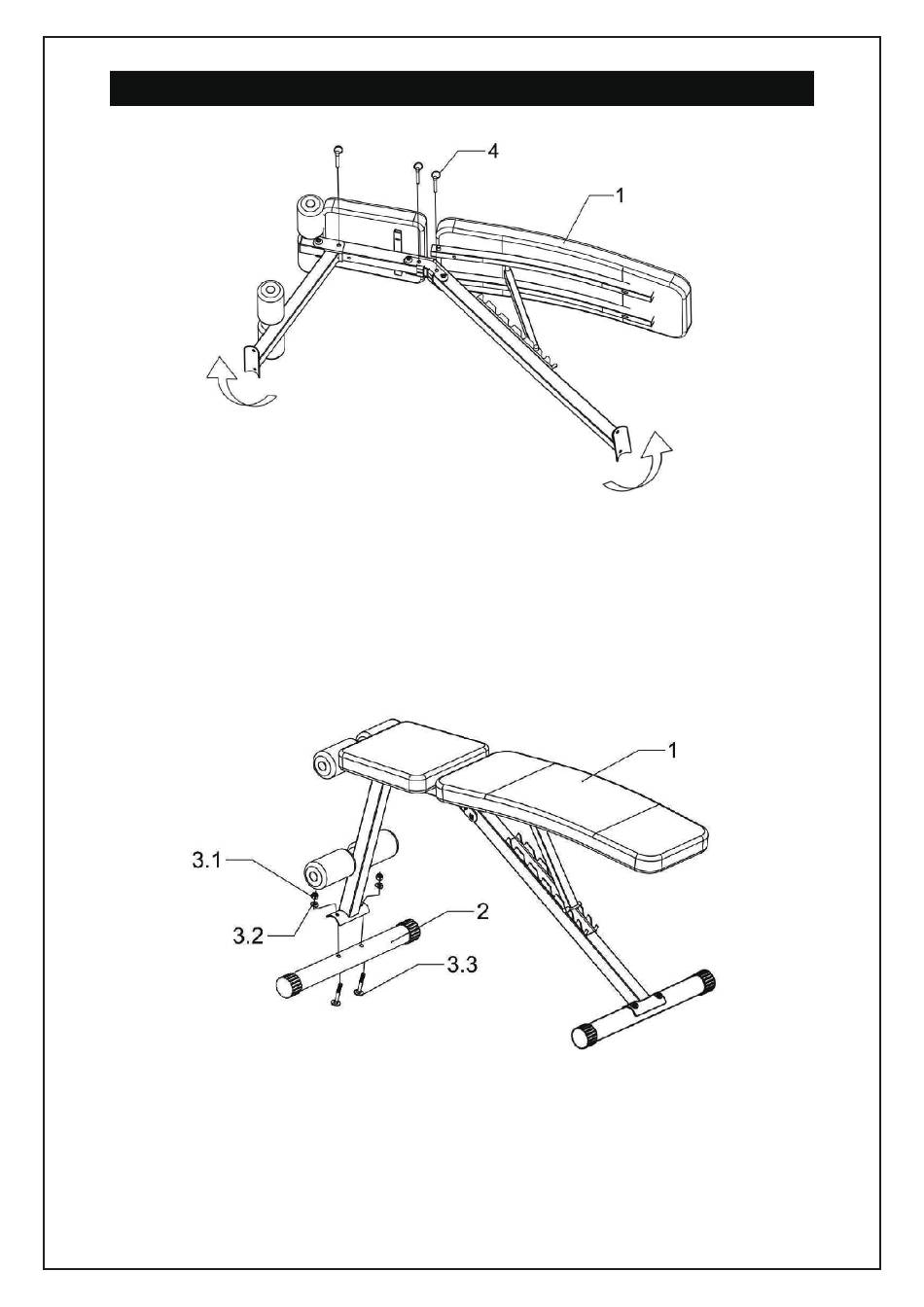 4
1

1
3.1
3.2
2
3.3