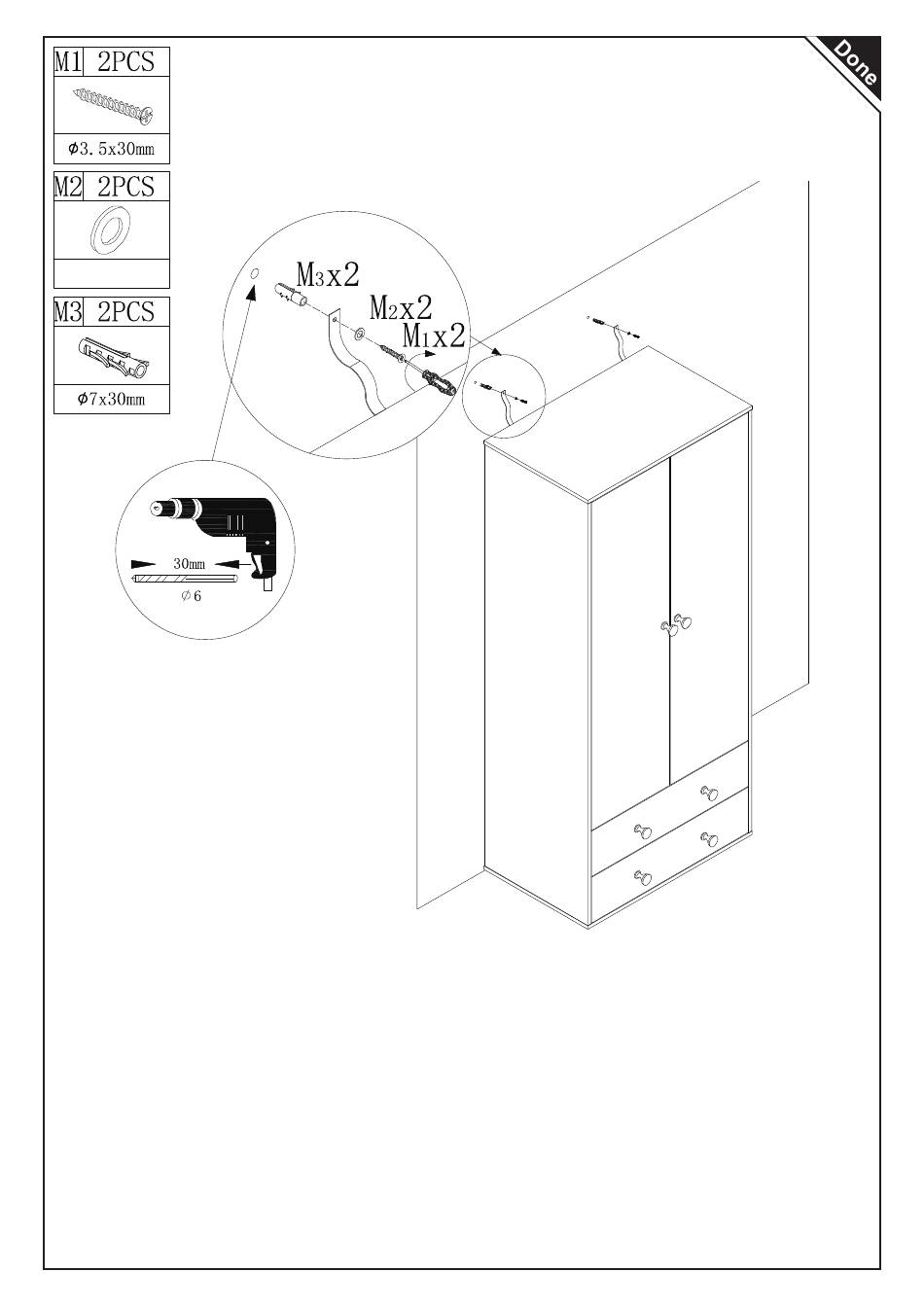 Done

M1 2PCS
ϕ3.5x30mm

M2 2PCS

M3 2PCS
ϕ7x30mm

$M_3$x2
$M_2$x2
$M_1$x2

30mm
ϕ6