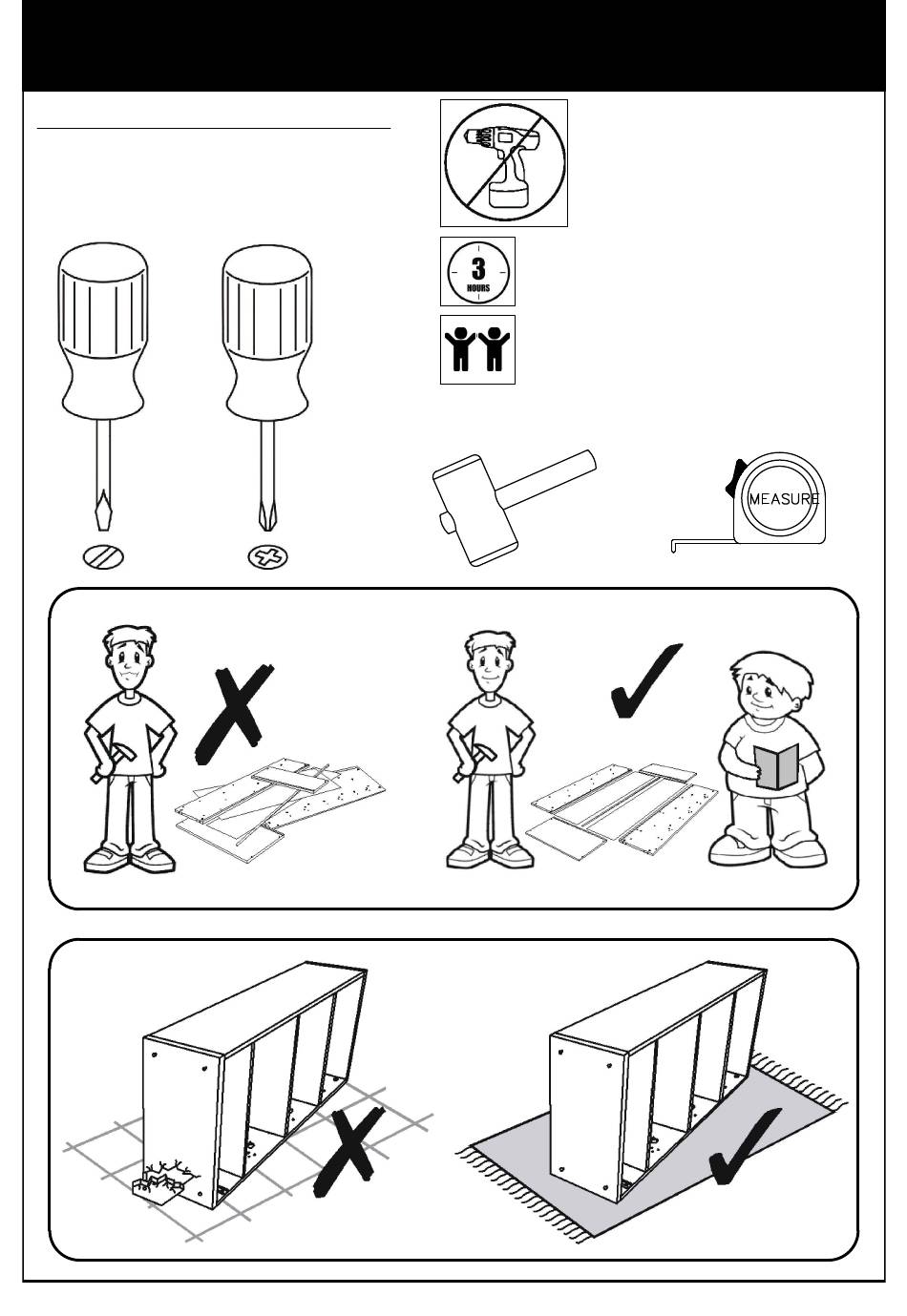 3
HOURS

MEASURE