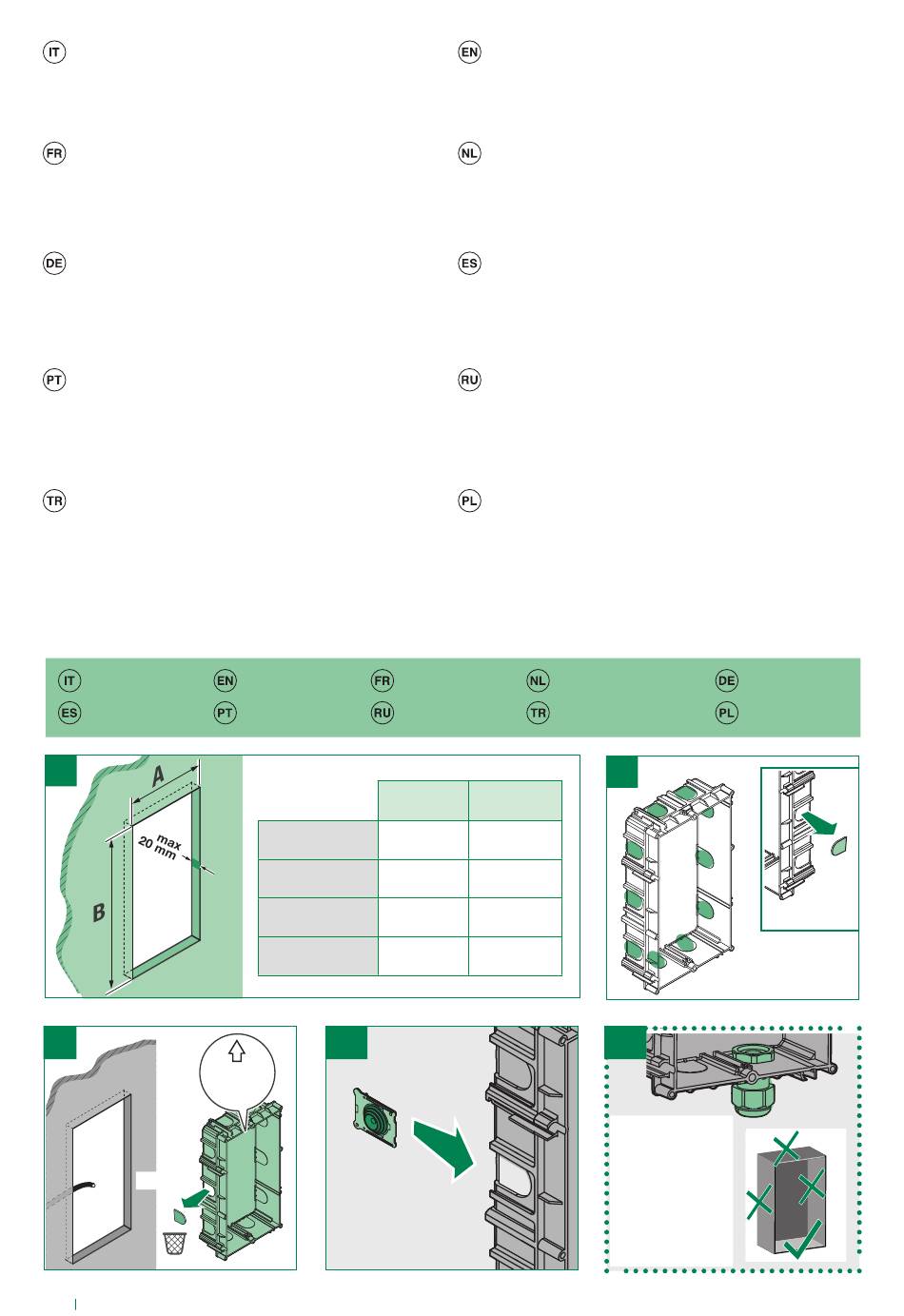 IT

EN

FR

NL

DE

ES

PT

RU

TR

PL

IT EN FR NL DE
ES PT RU TR PL

A

max 20 mm

B