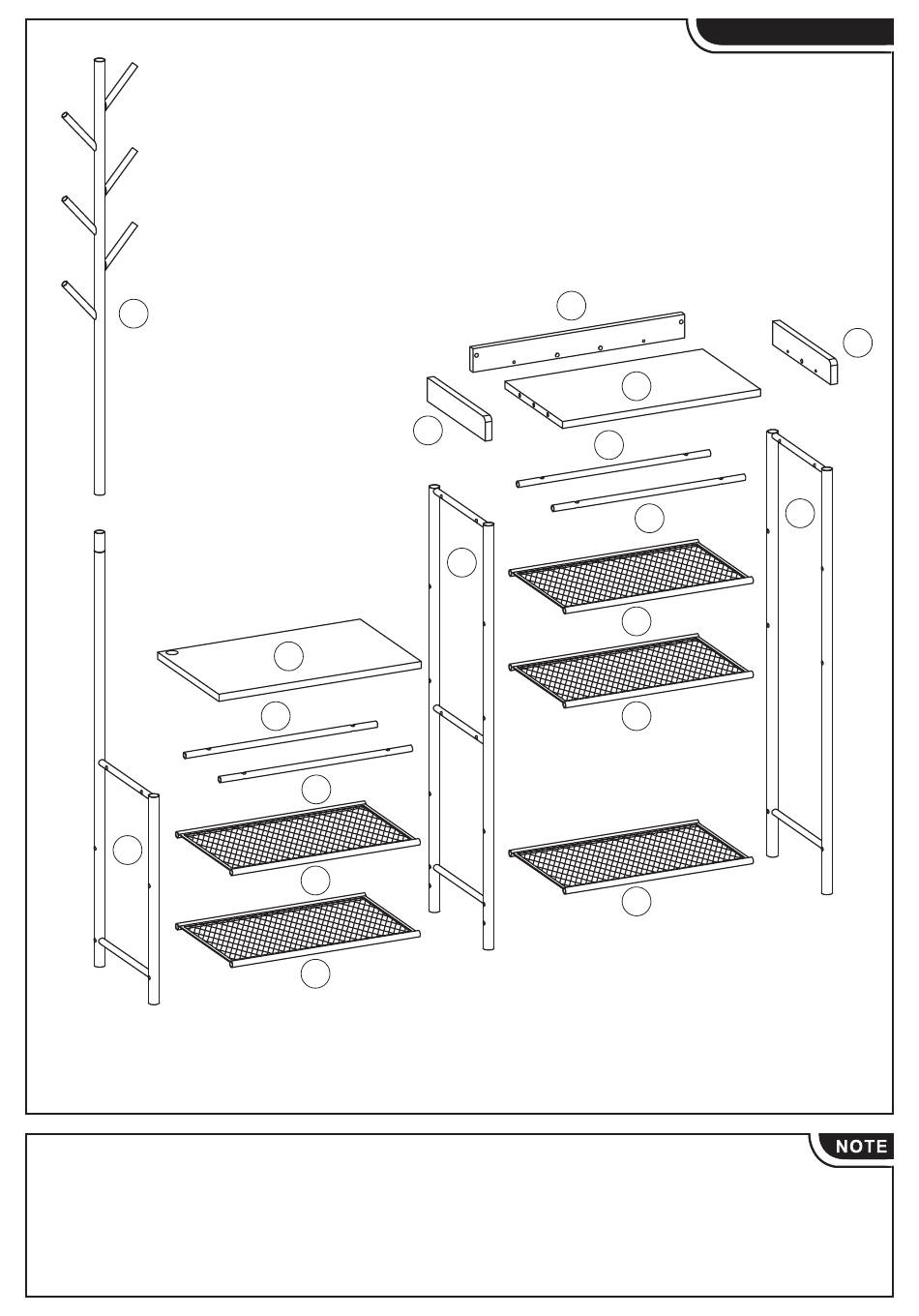 NOTE