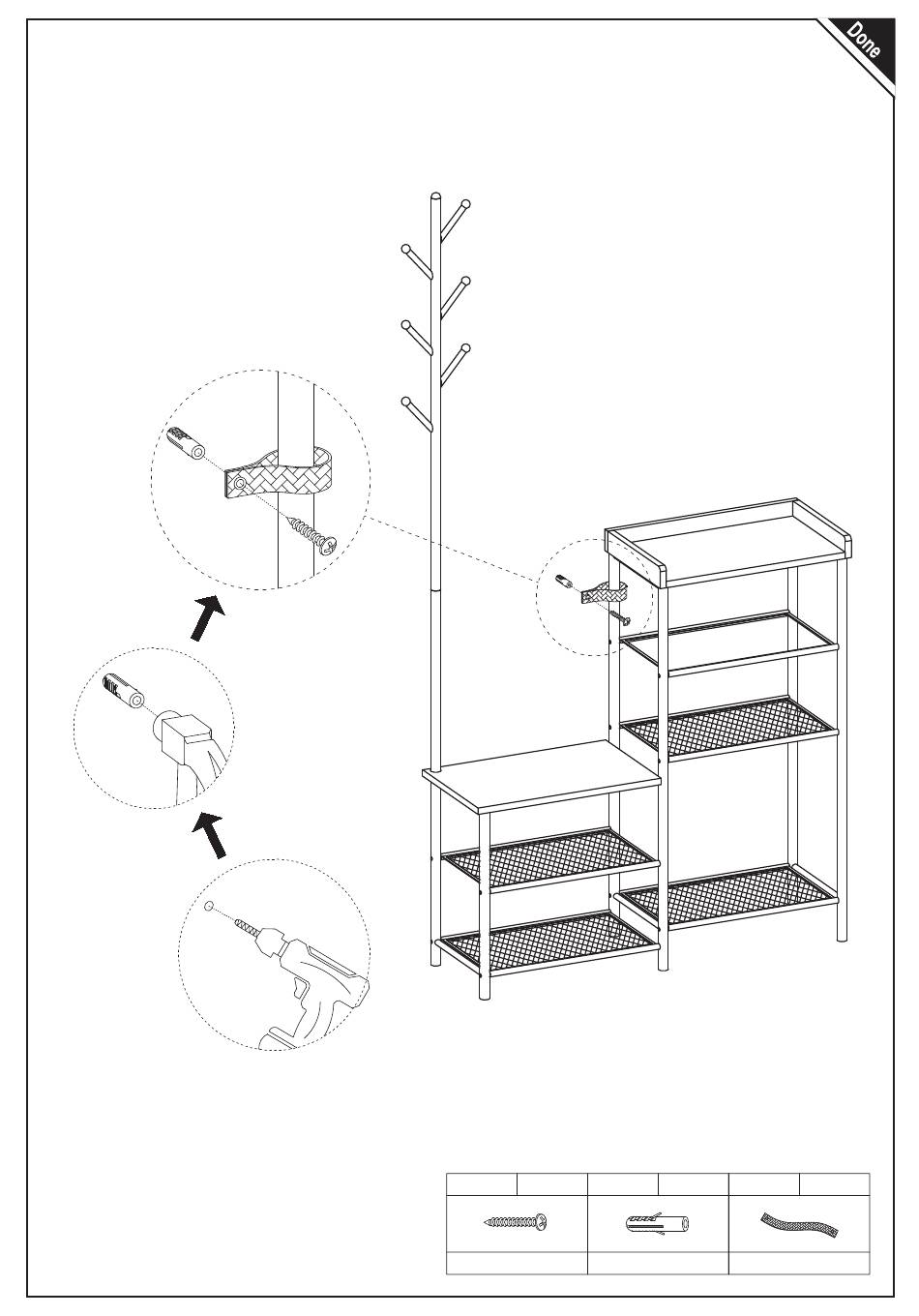 Done