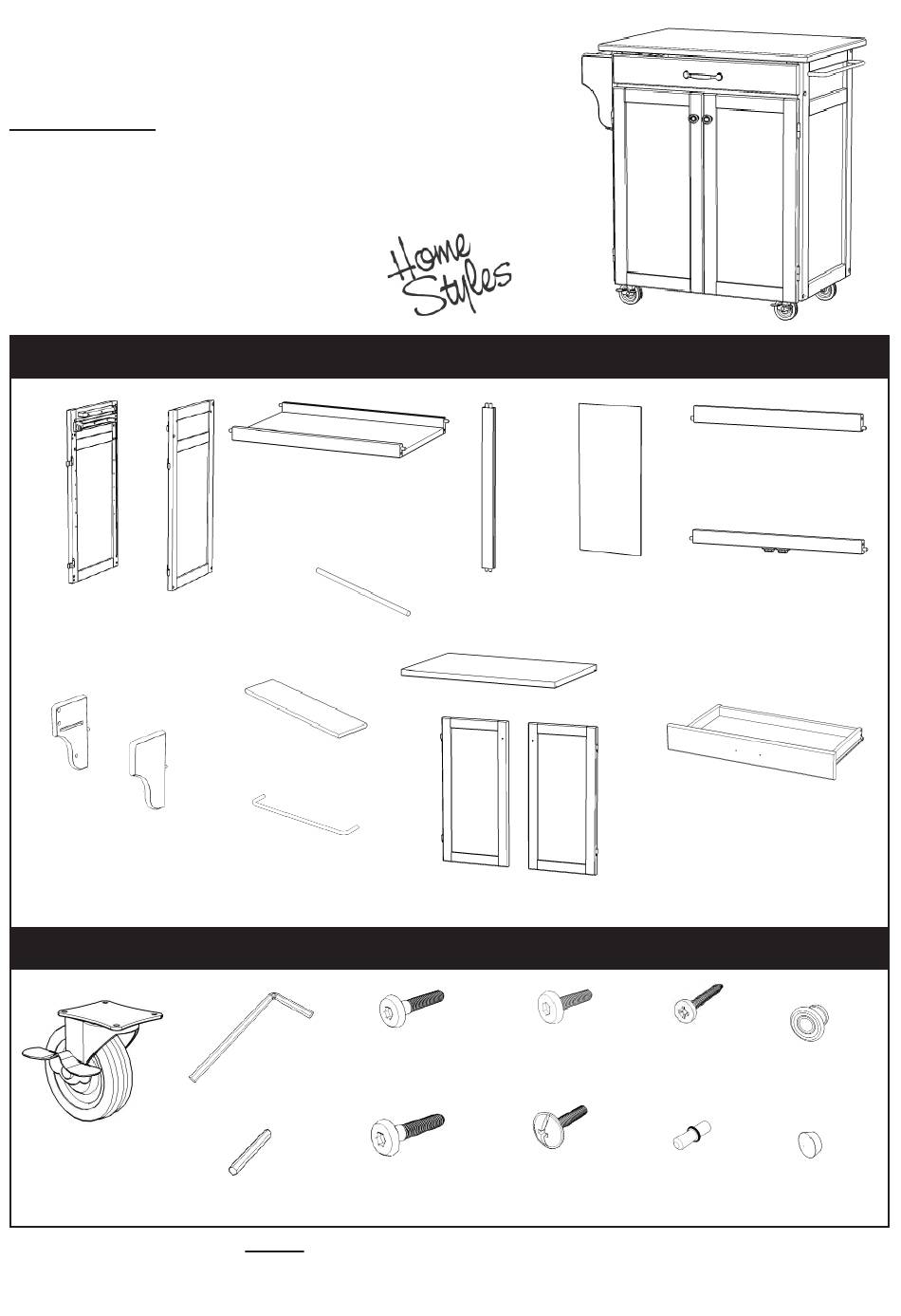 Home Styles