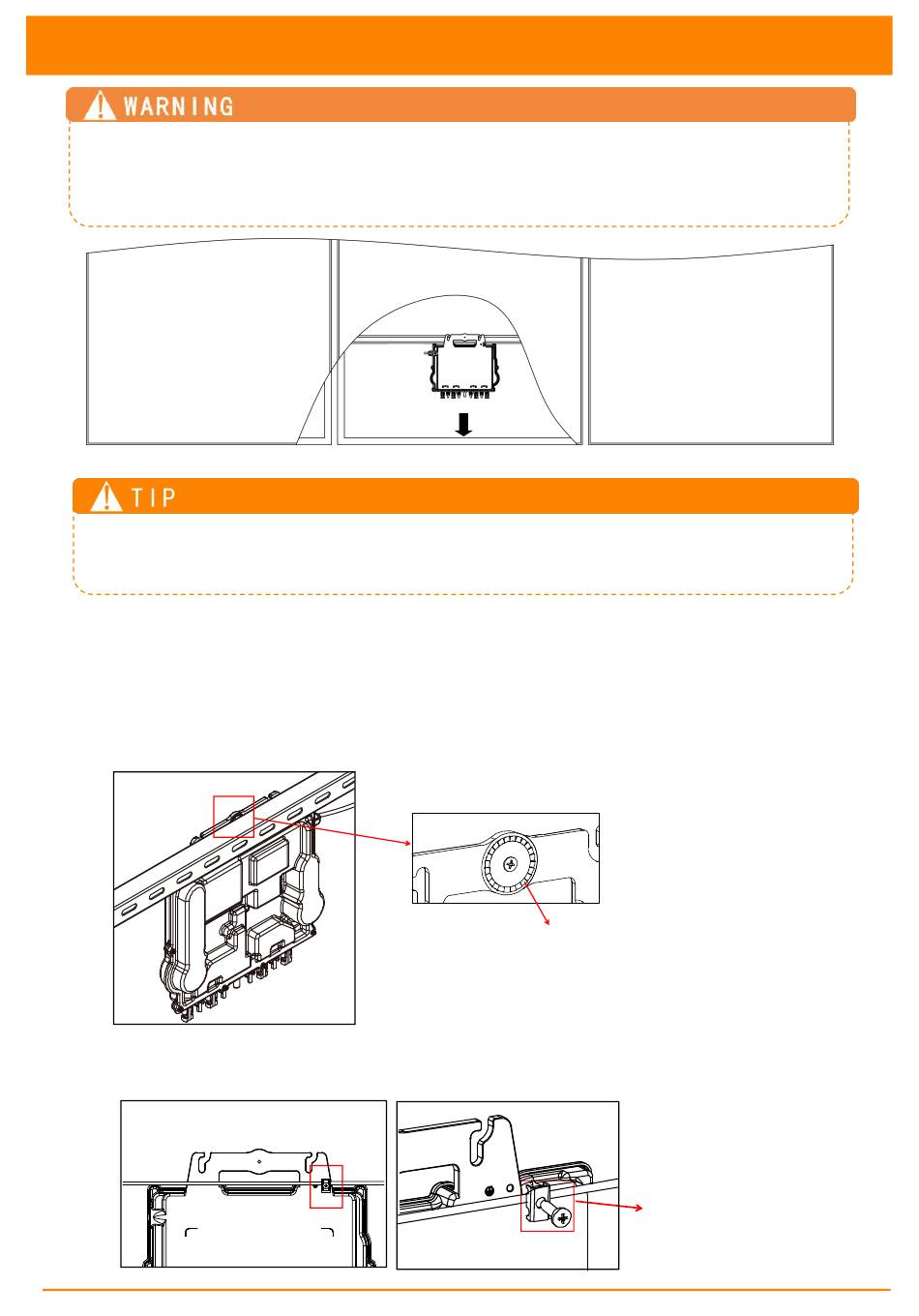 WARNING

TIP