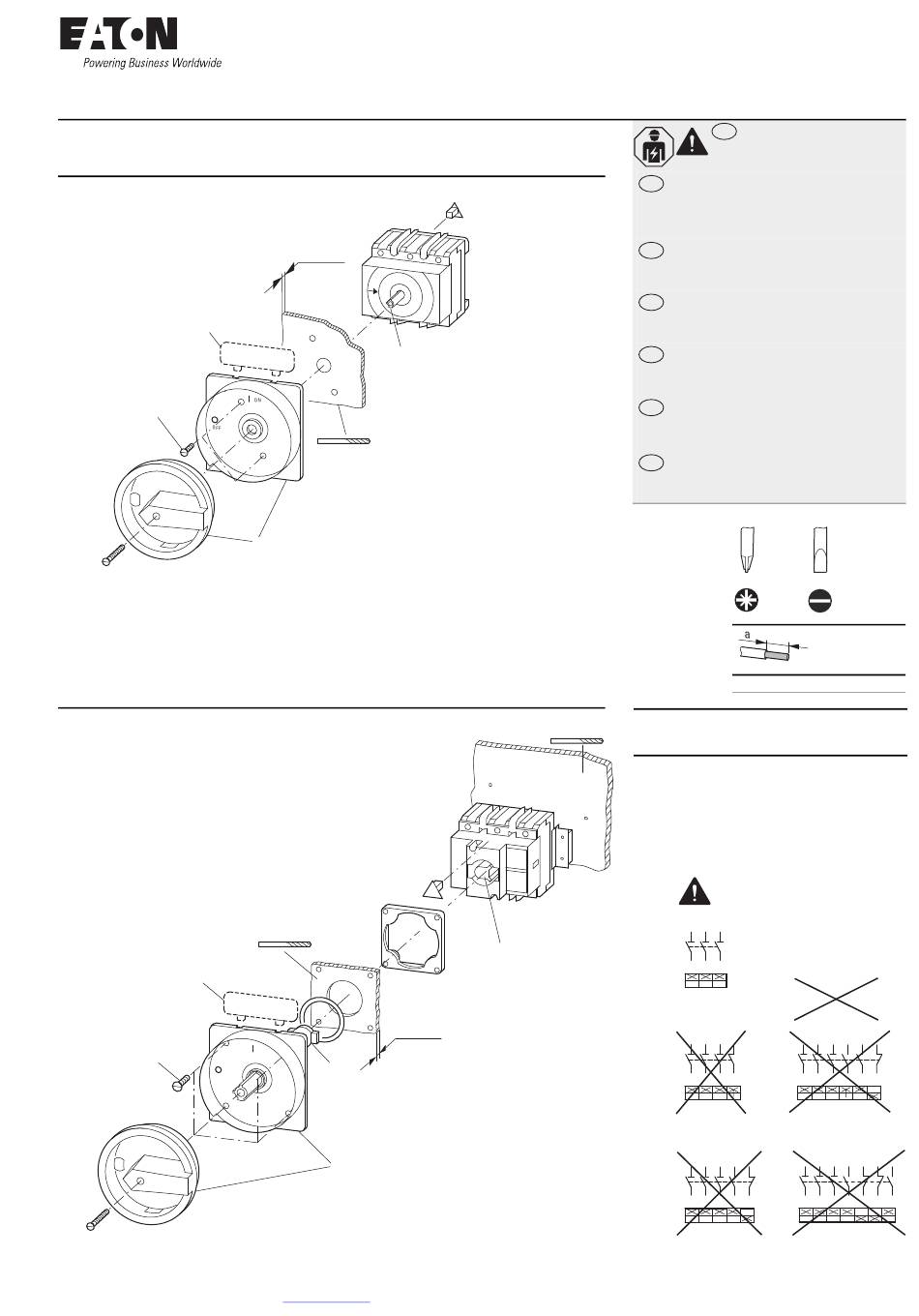 EATON
Powering Business Worldwide

ON

OFF

a