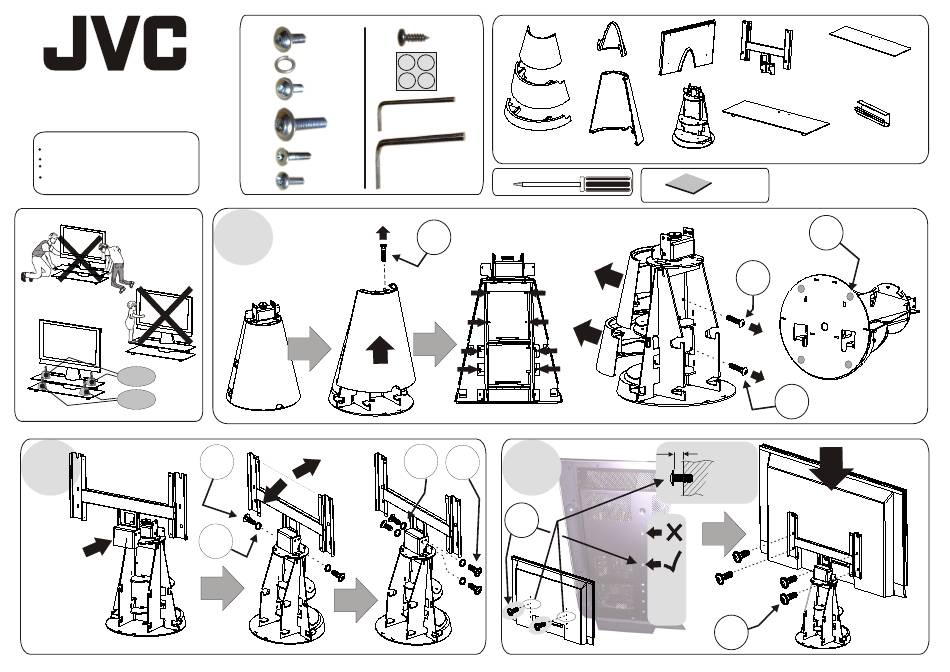 JVC