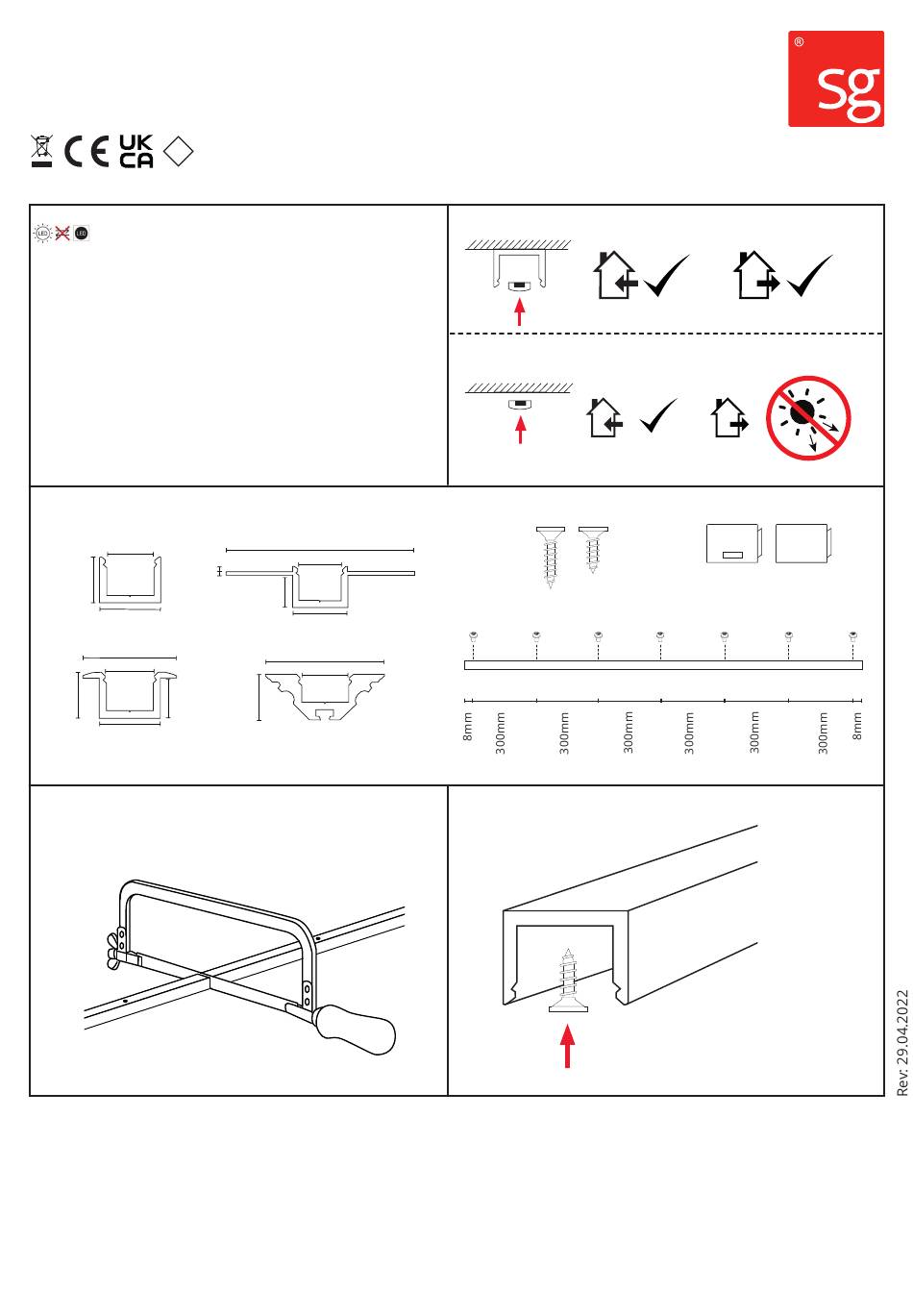 sg ®

CE UK CA

LED LED

8mm 300mm 300mm 300mm 300mm 300mm 300mm 8mm

Rev: 29.04.2022