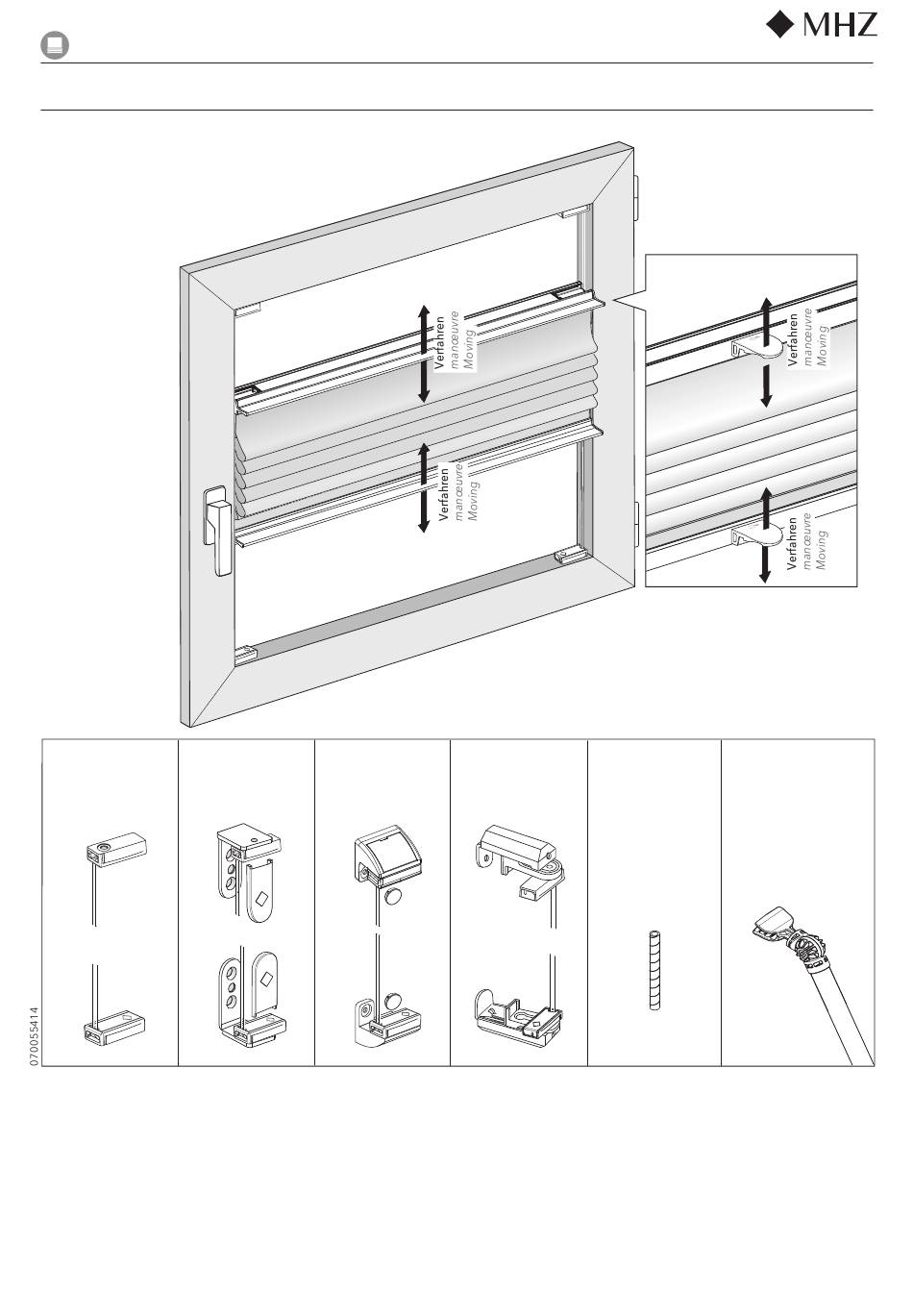 MHZ

Verfahren
manœuvre
Moving

Verfahren
manœuvre
Moving

Verfahren
manœuvre
Moving

Verfahren
manœuvre
Moving

070055414