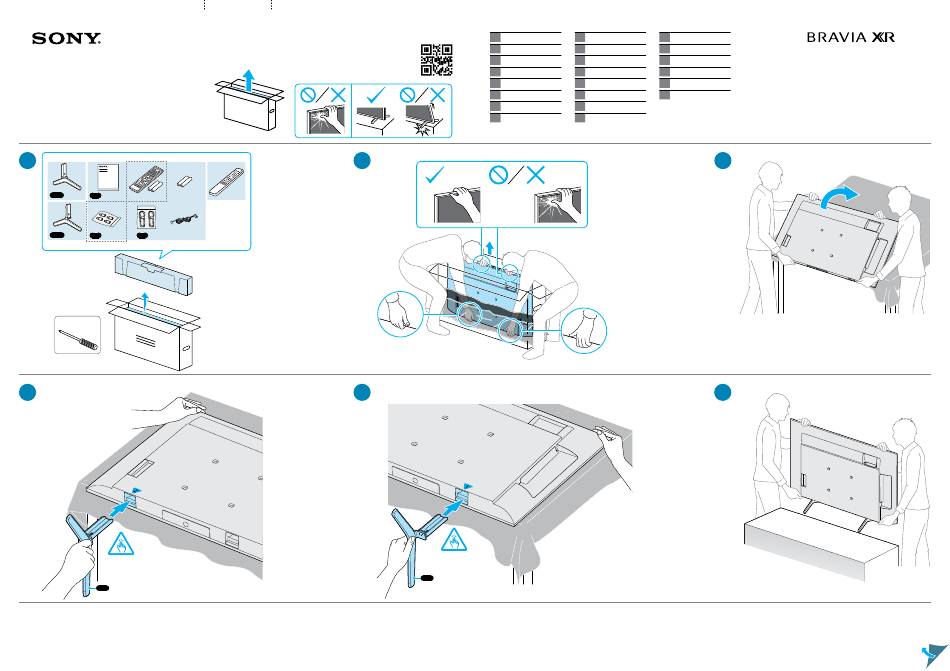 SONY

BRAVIA XR