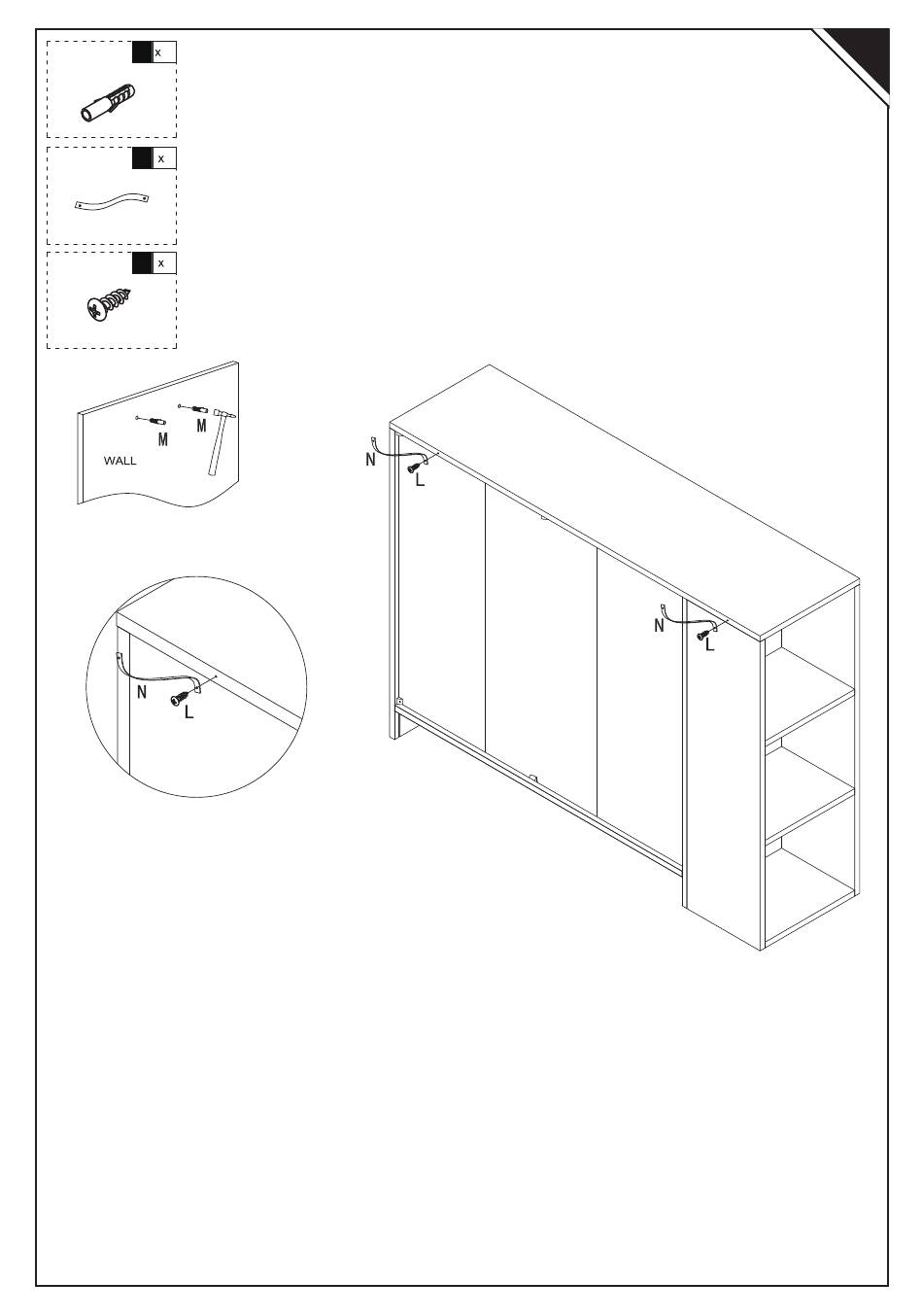 x

x

x

M M
WALL

N
L

N
L

N
L