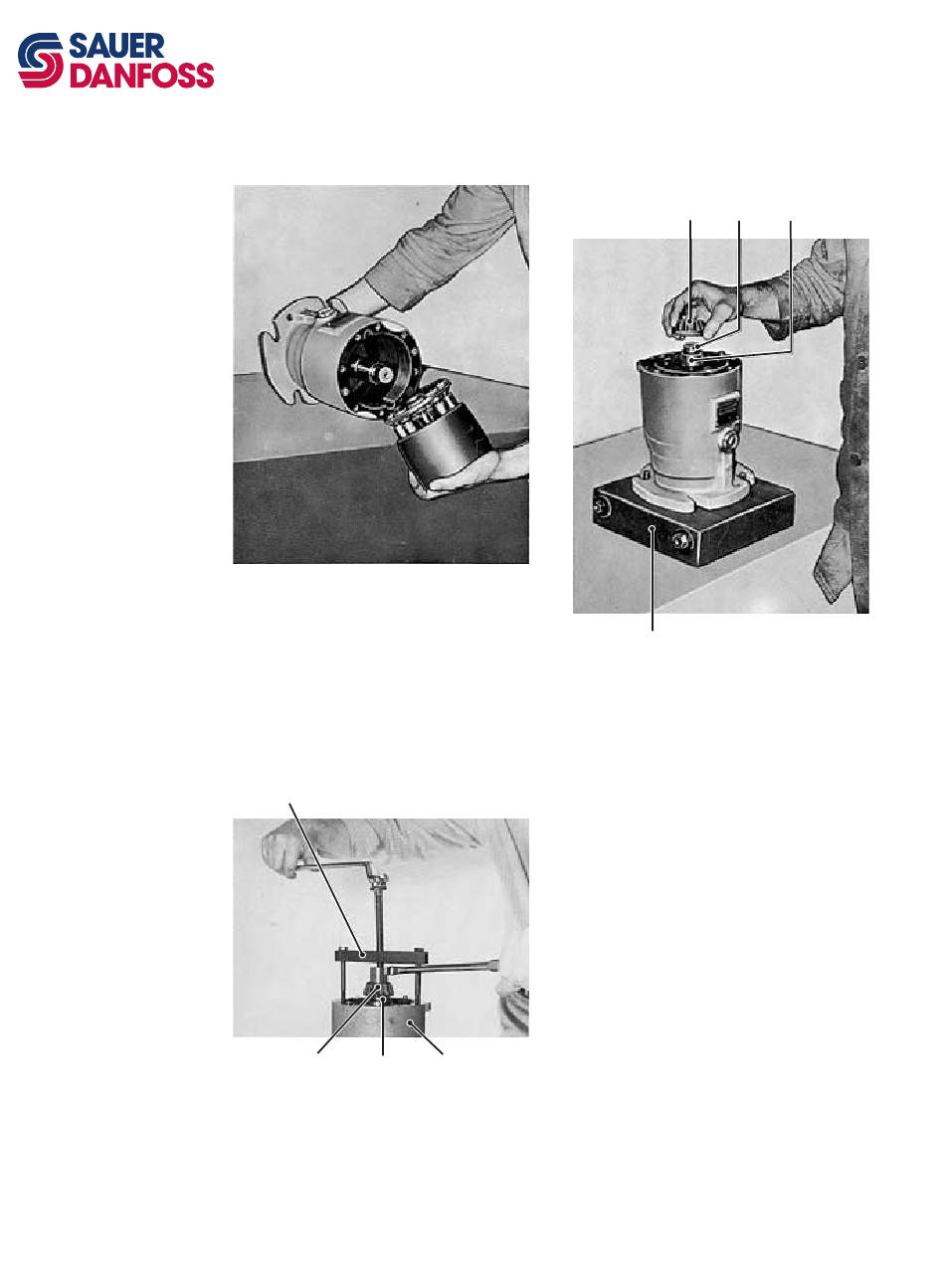 SAUER
DANFOSS