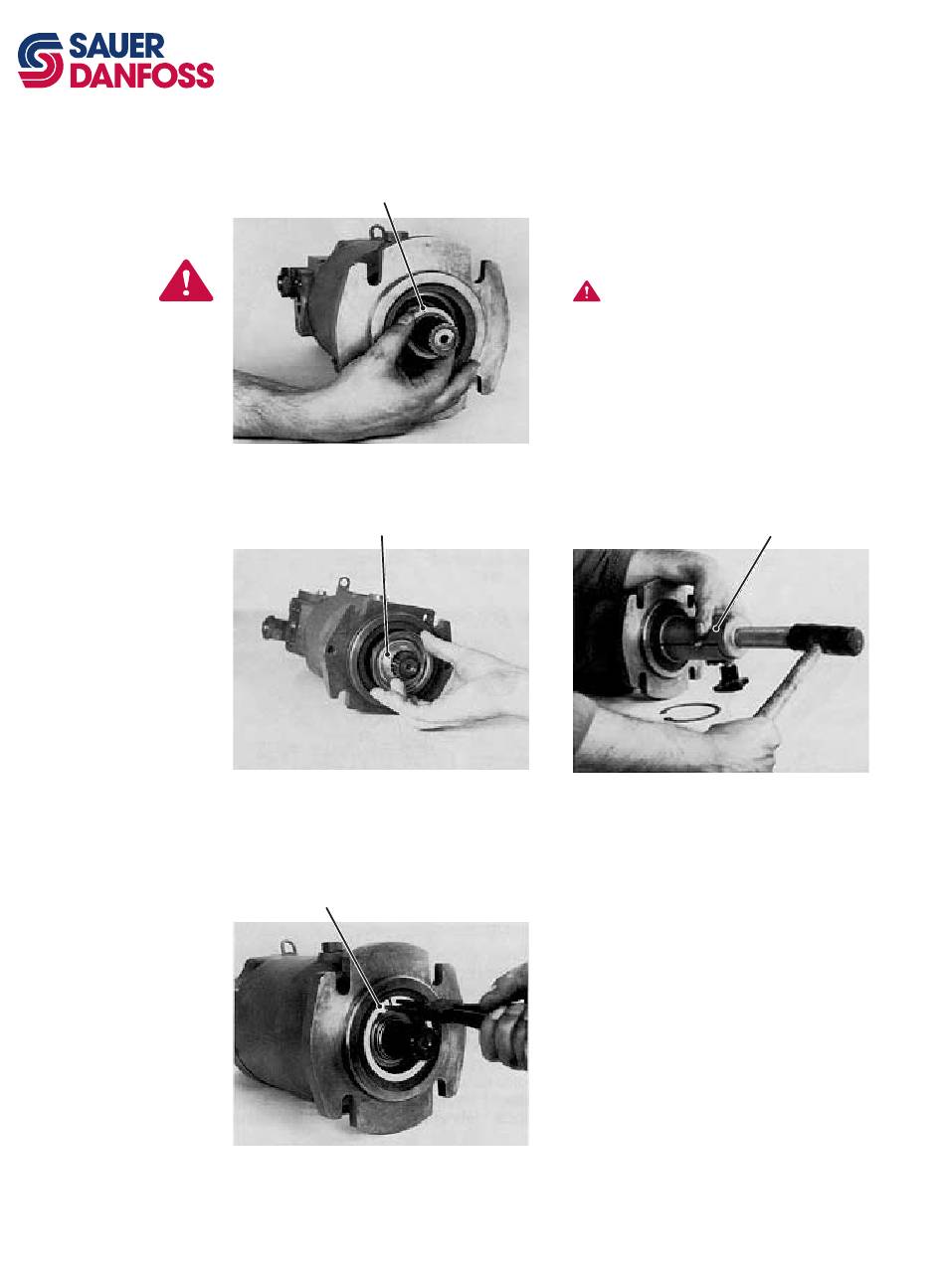 SAUER
DANFOSS