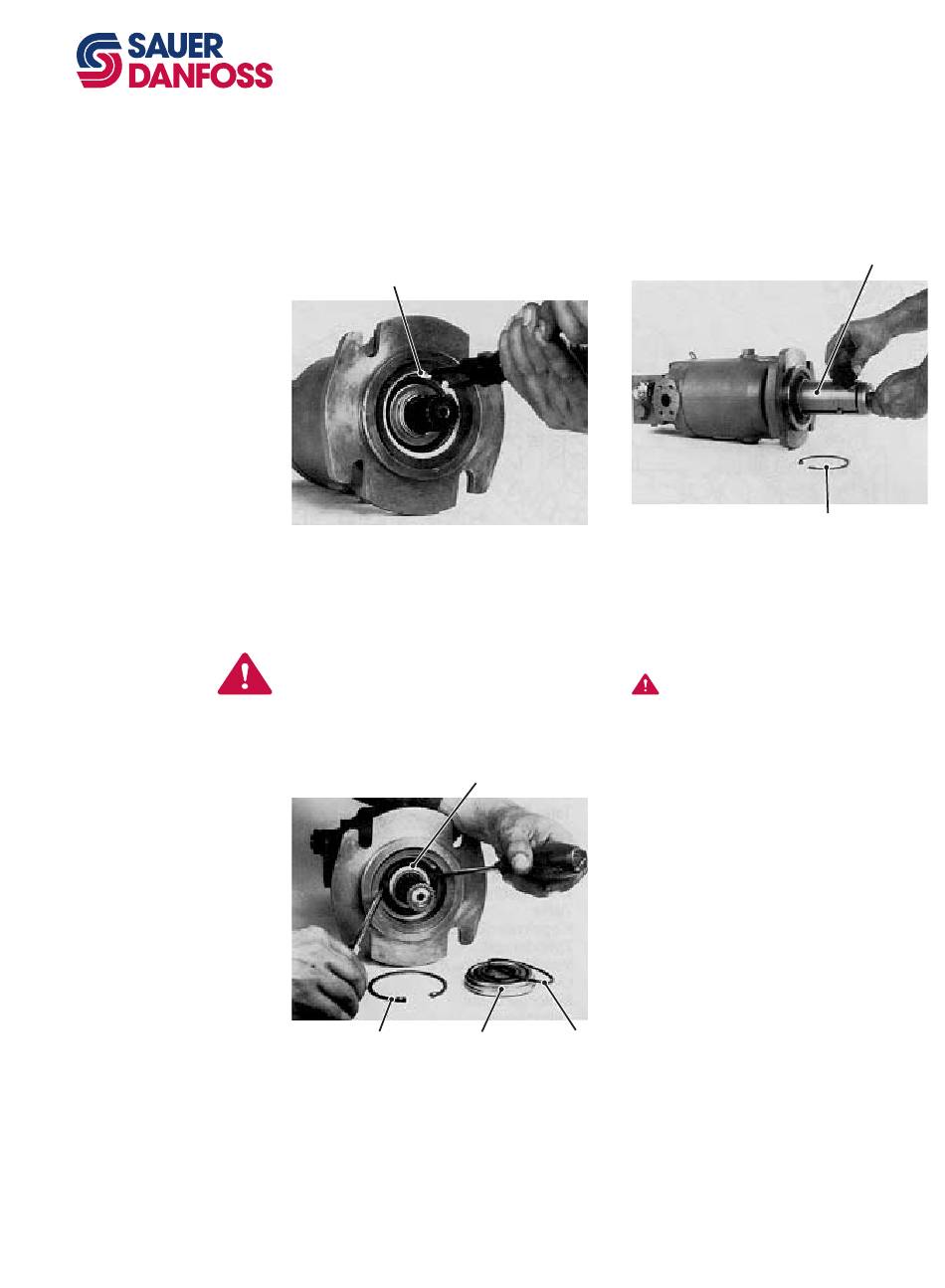 SAUER
DANFOSS