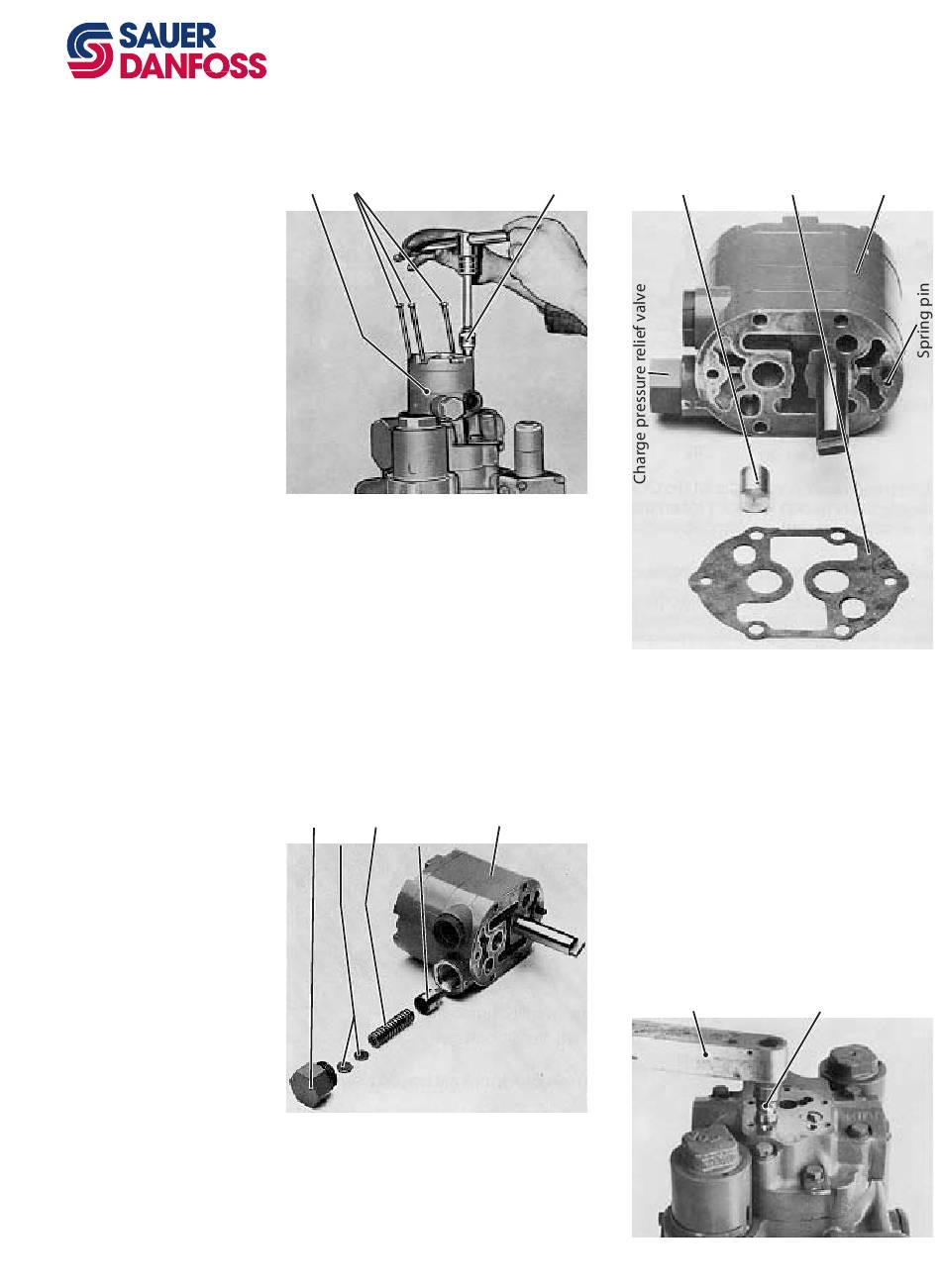 SAUER
DANFOSS

Charge pressure relief valve

Spring pin