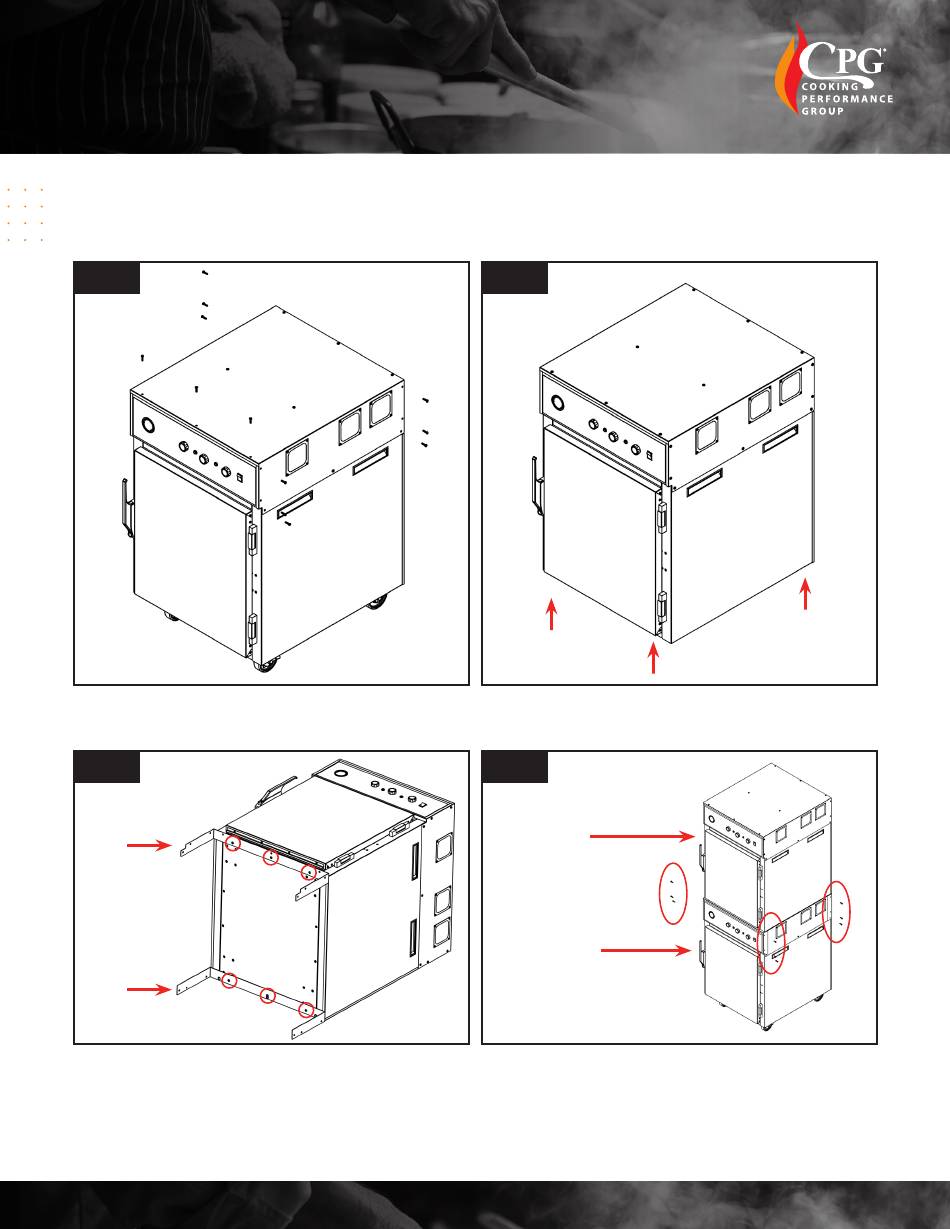 CPG
COOKING
PERFORMANCE
GROUP