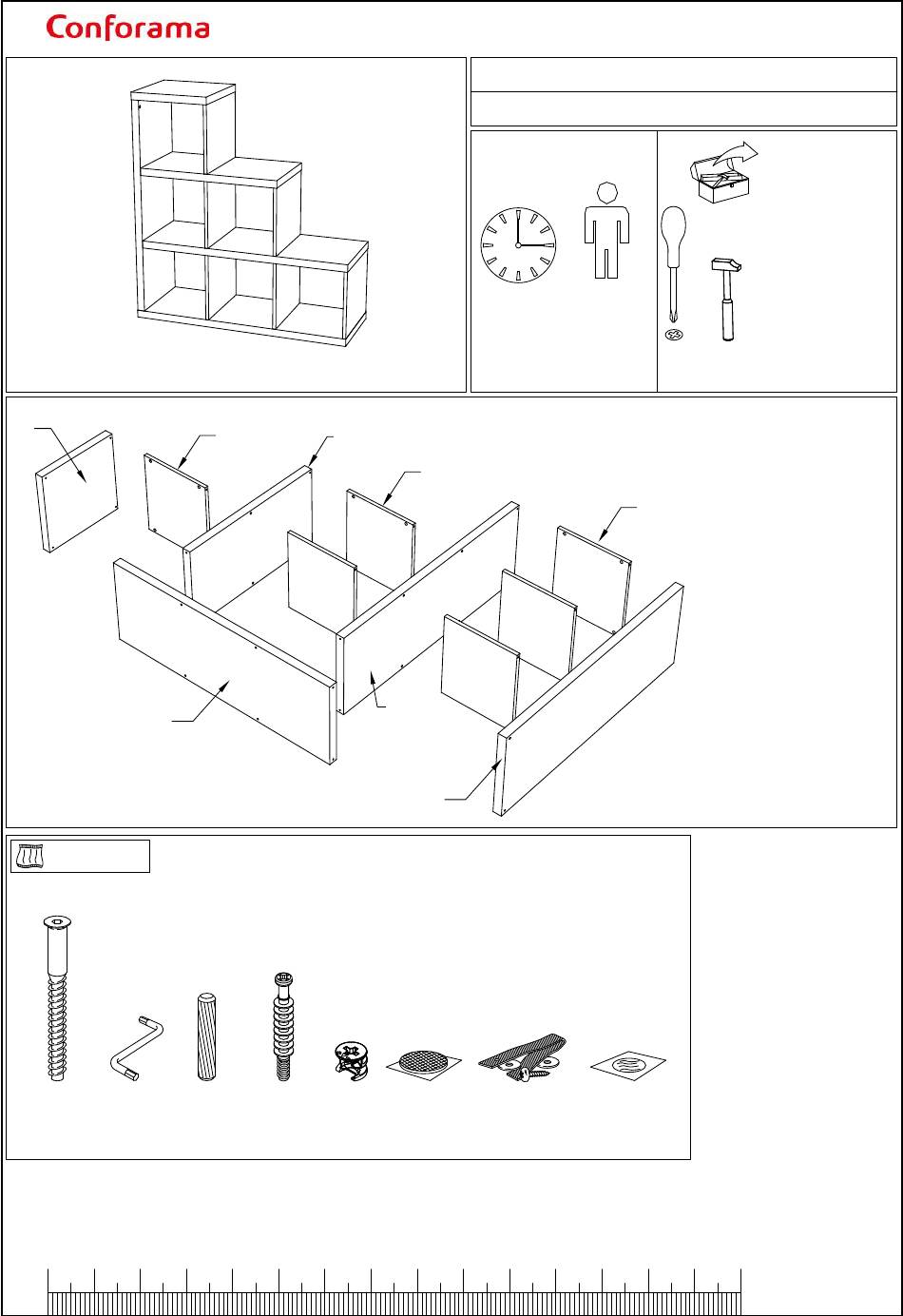 Conforama