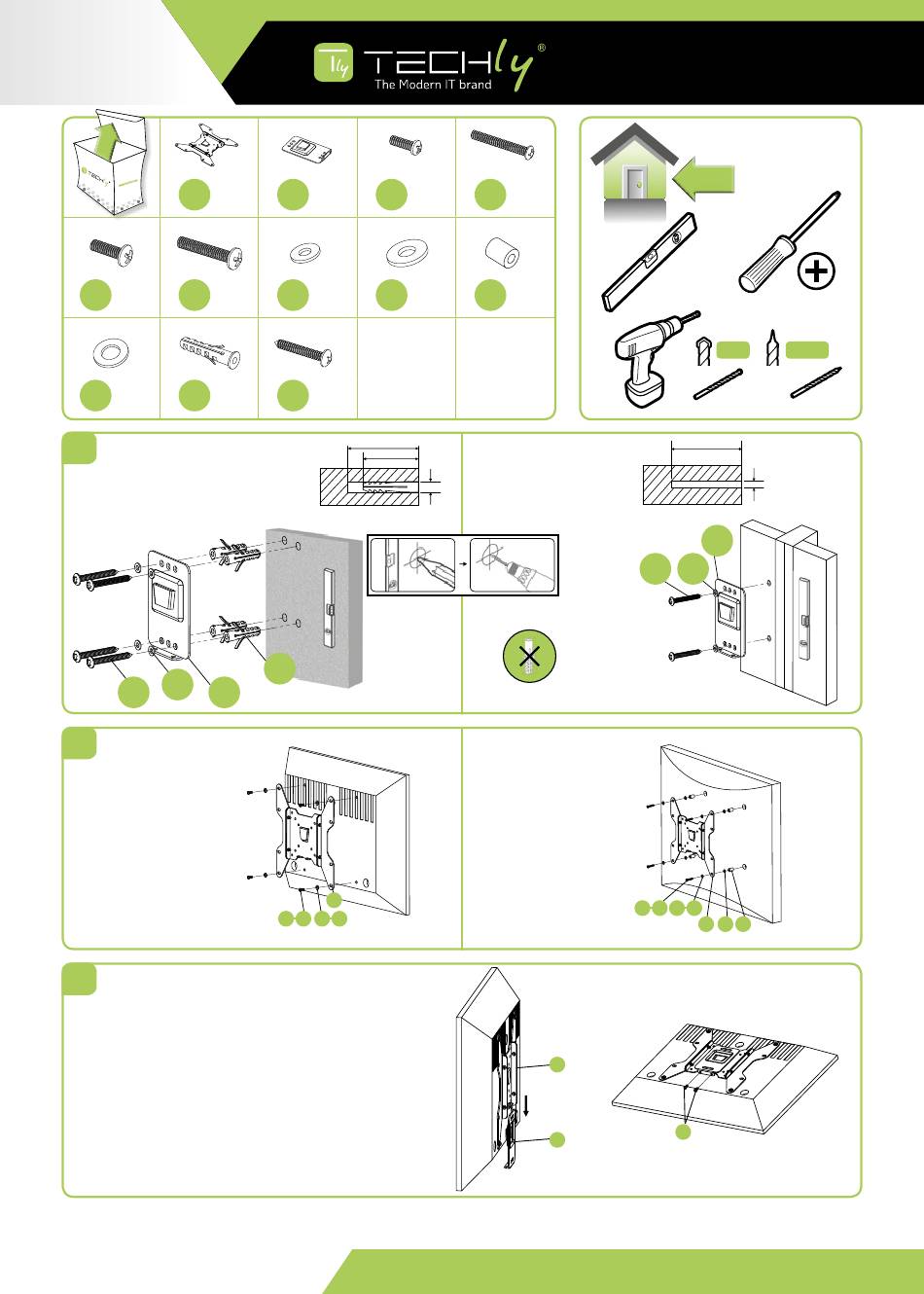 TECHly®
The Modern IT brand