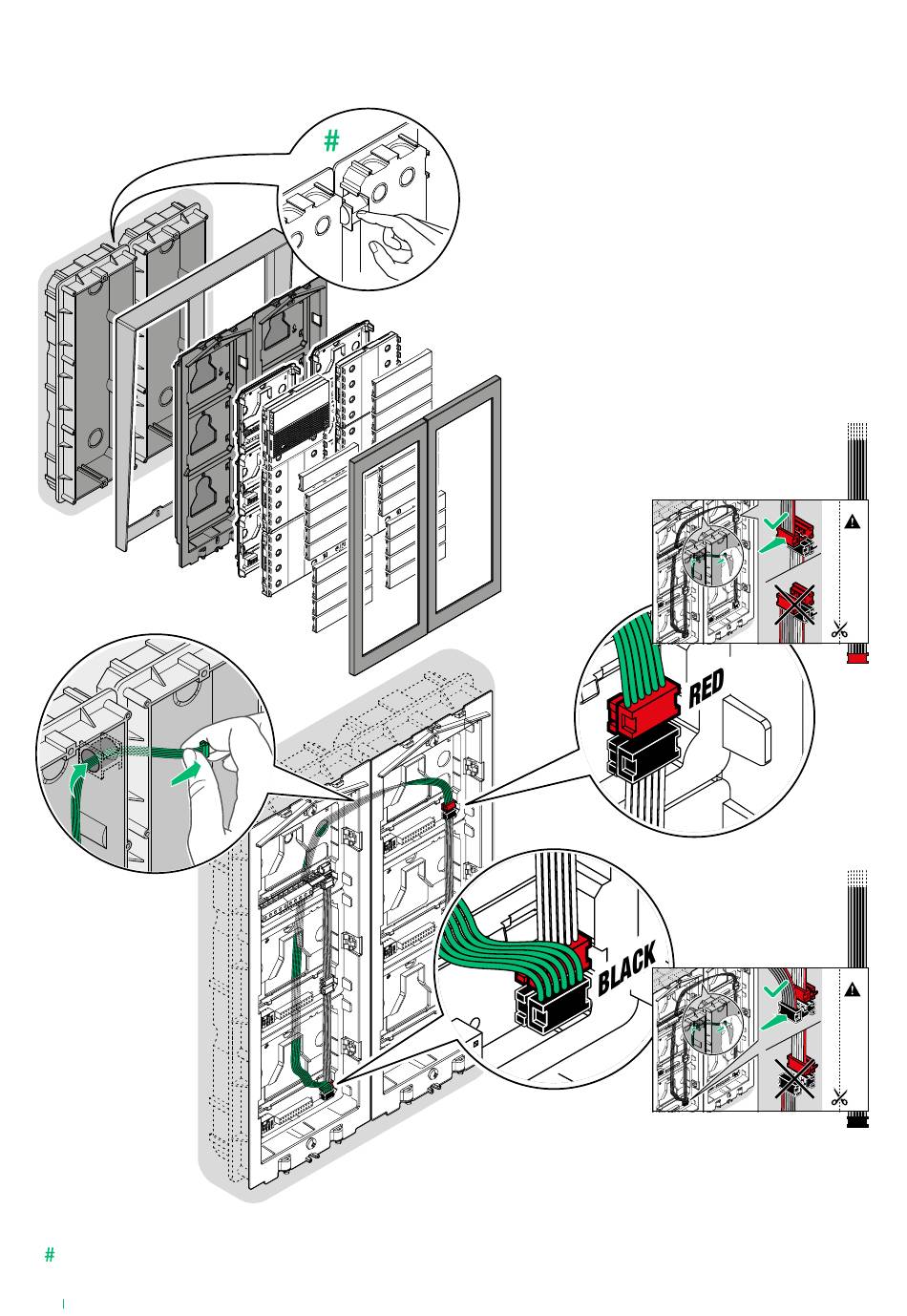 #

RED

BLACK

#