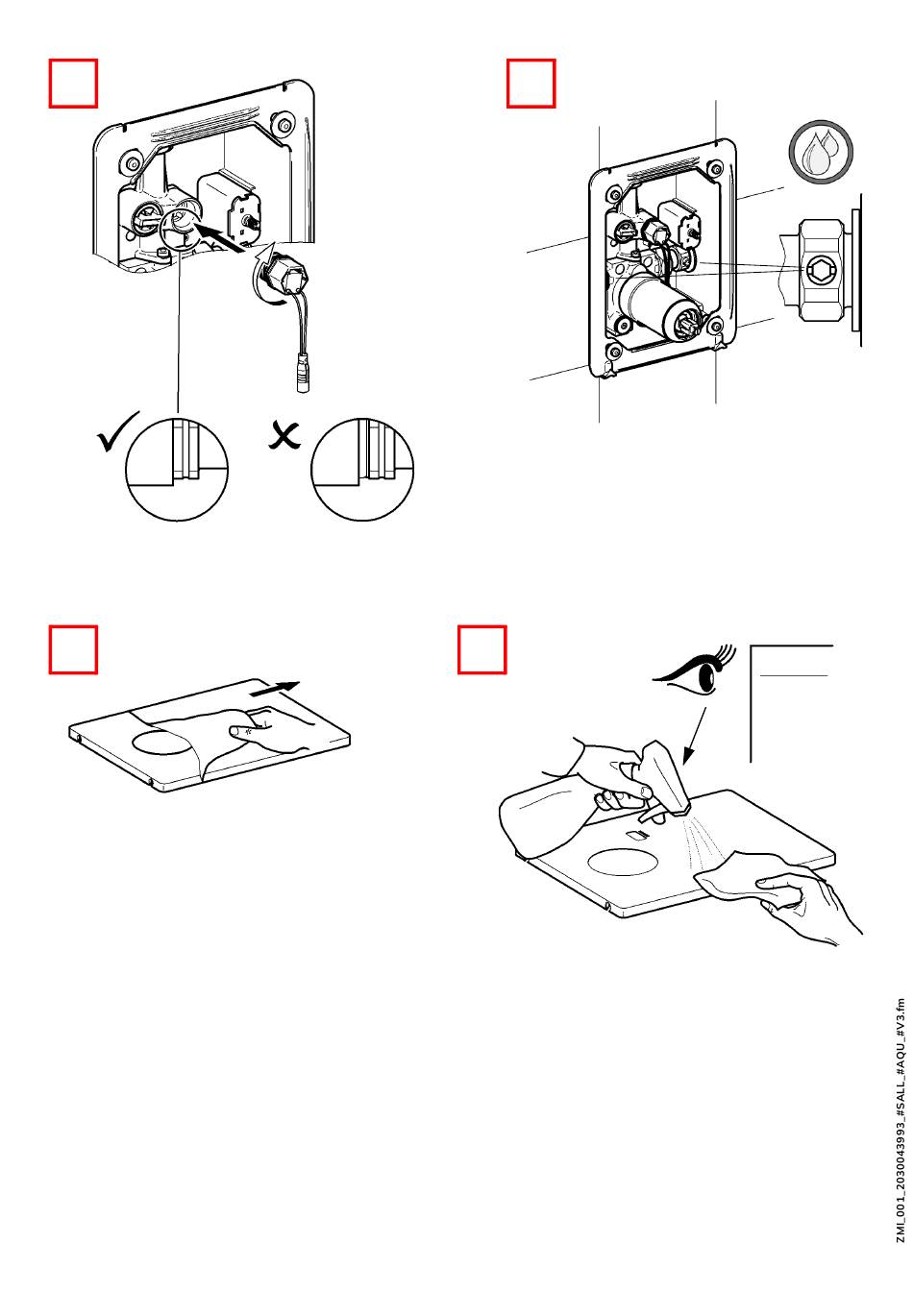 ZMI_001_2030043993_#SALL_#AQU_#V3.fm