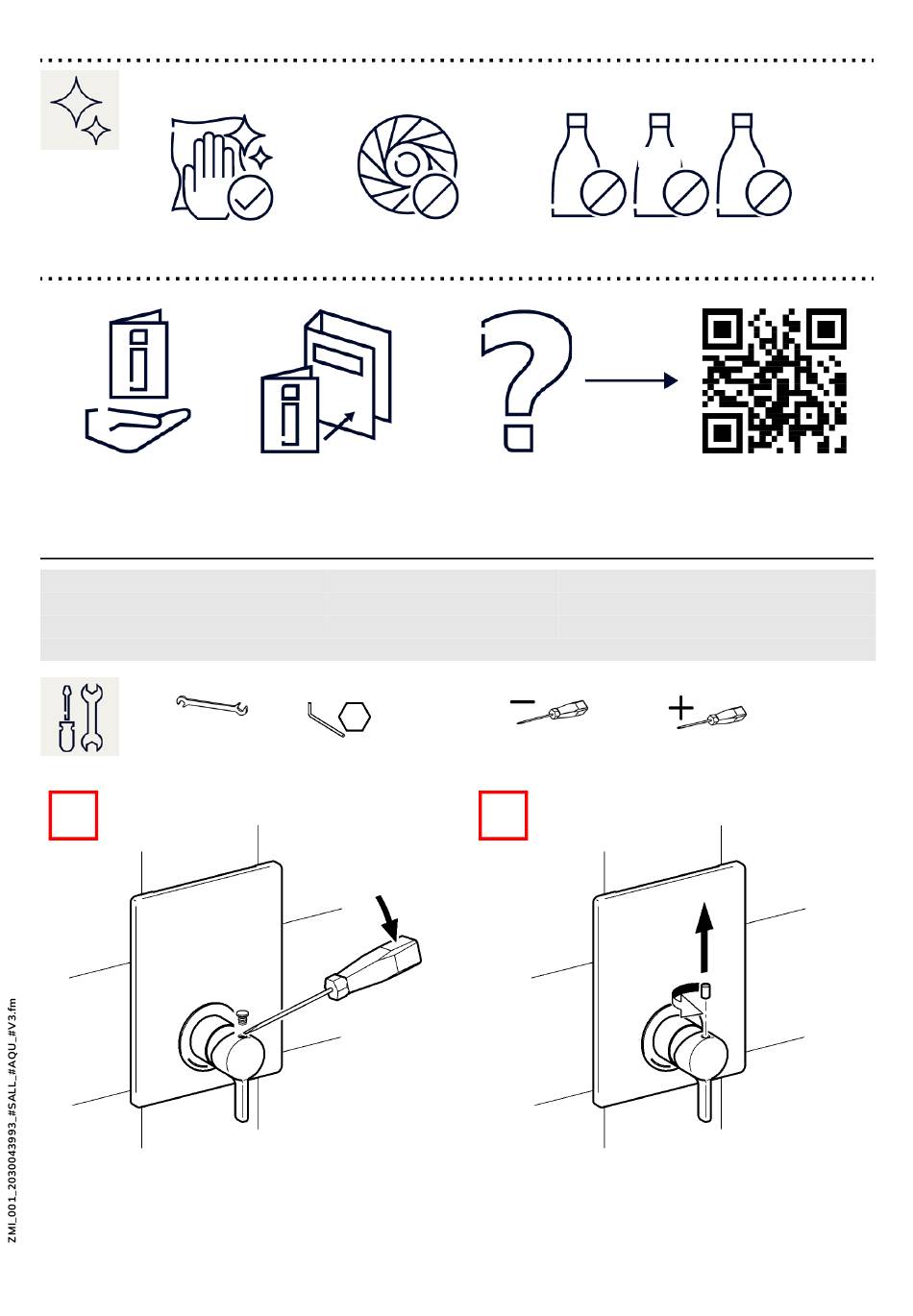 ZMI_001_2030043993_#SALL_#AQU_#V3.fm