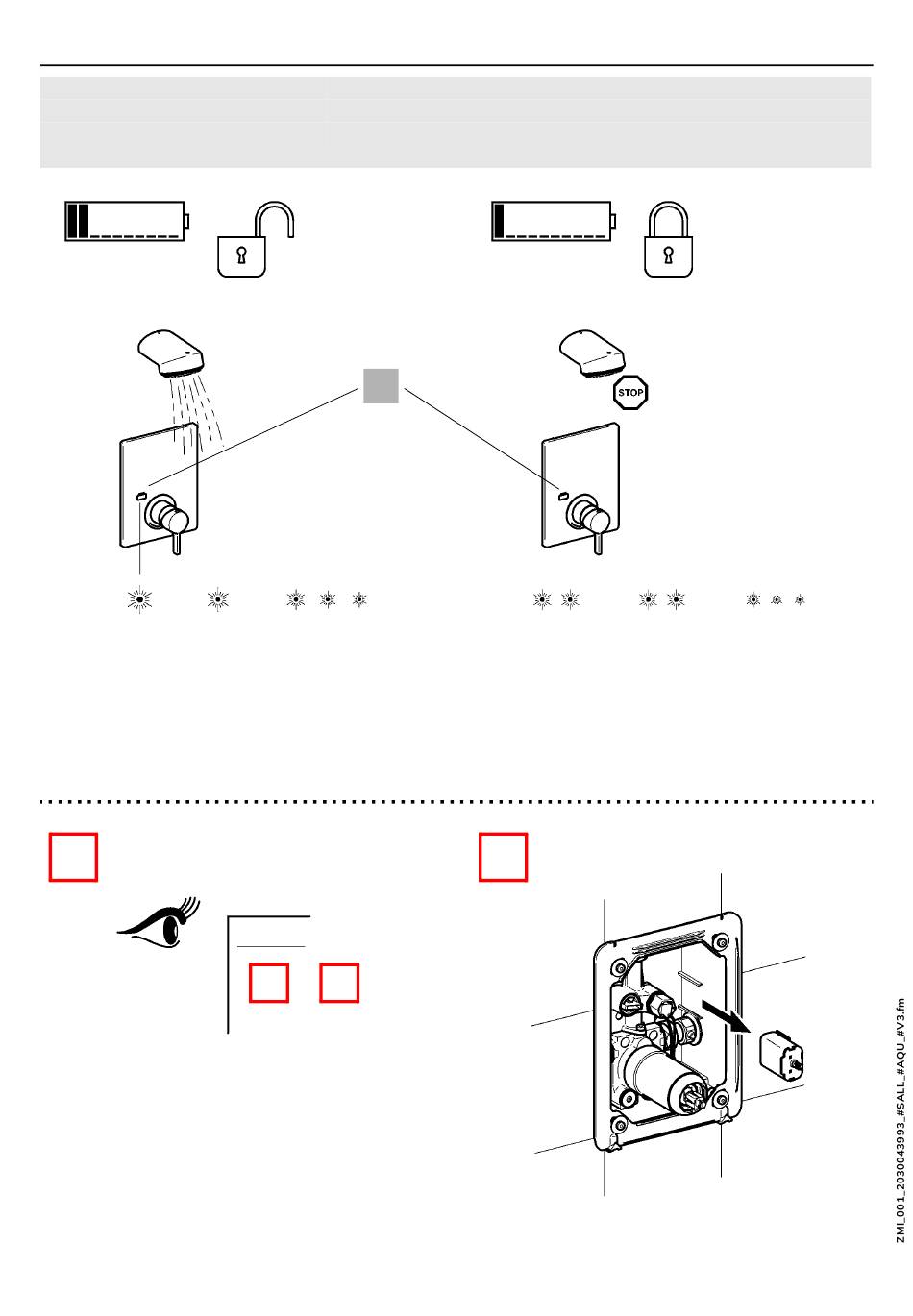 STOP

ZMI_001_2030043993_#SALL_#AQU_#V3.fm