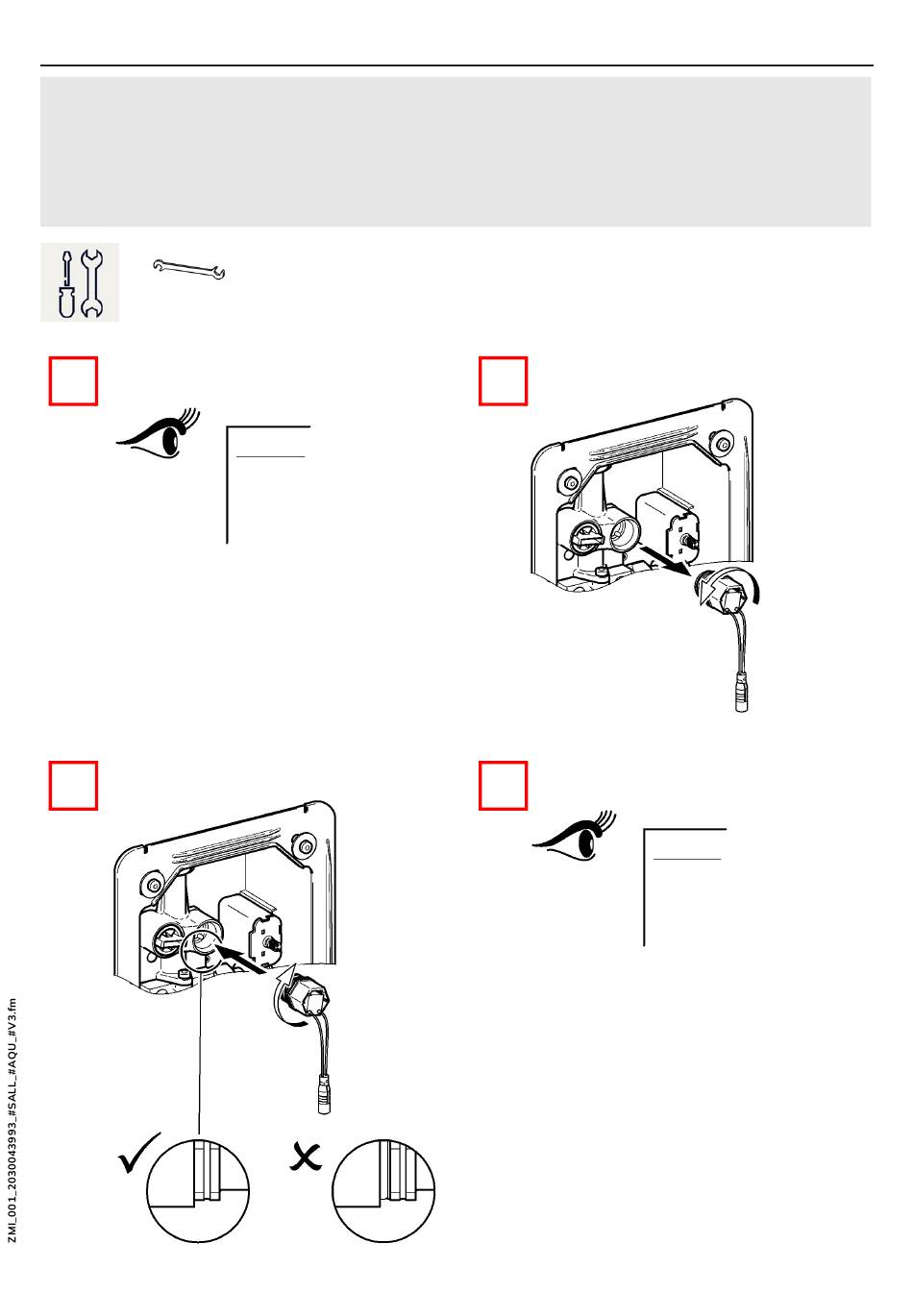 ZMI_001_2030043993_#SALL_#AQU_#V3.fm