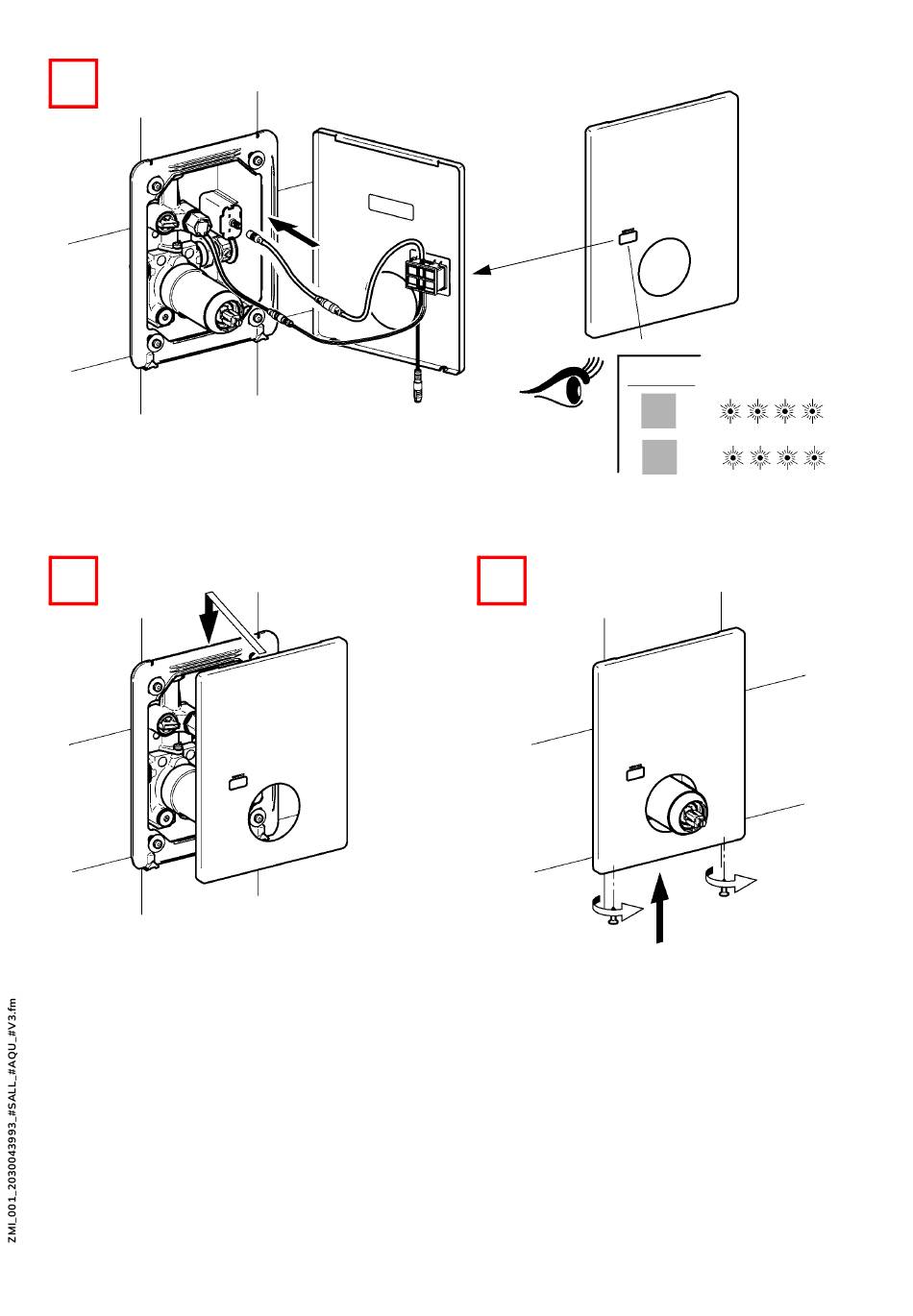 ZMI_001_2030043993_#SALL_#AQU_#V3.fm