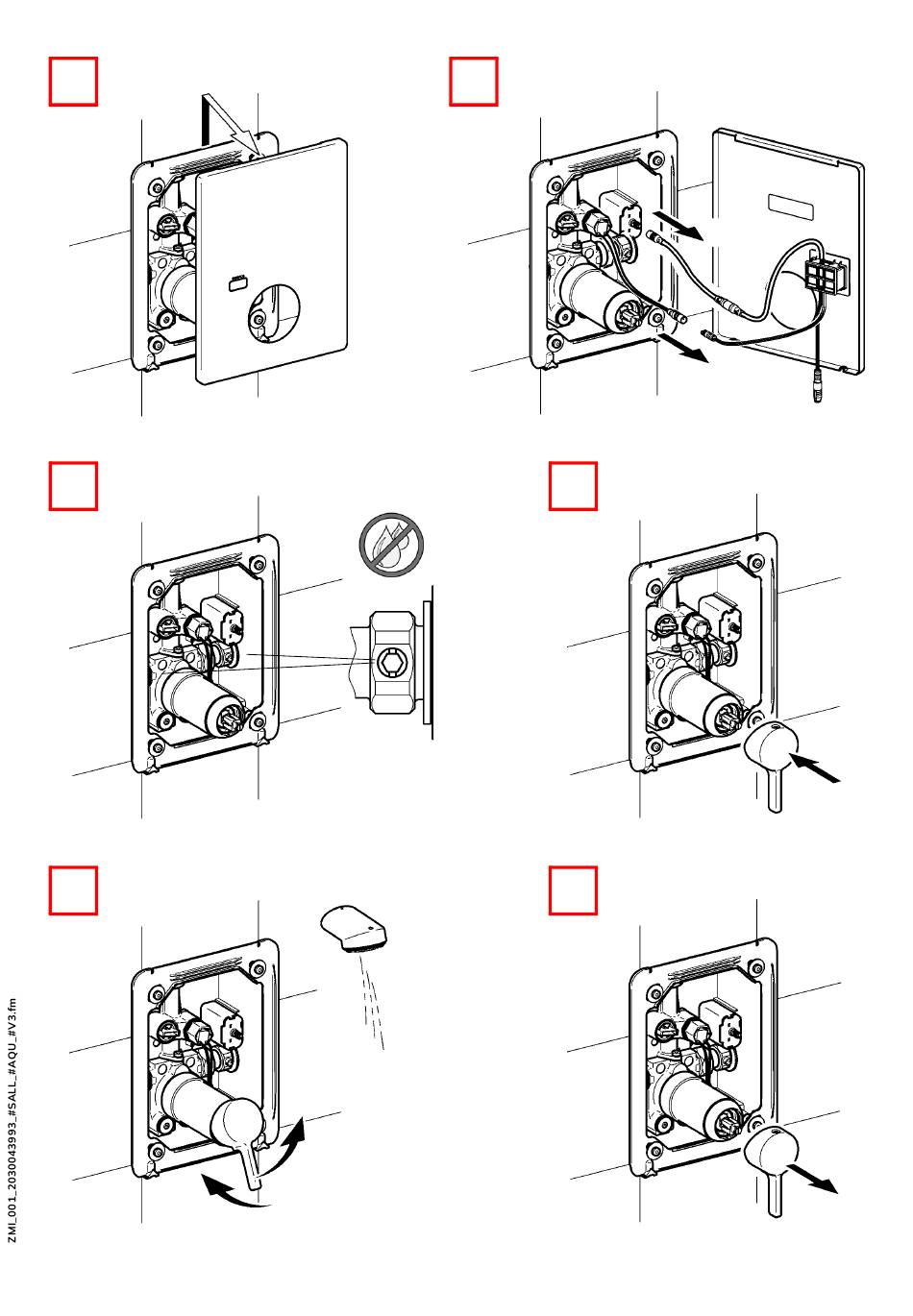 ZMI_001_2030043993_#SALL_#AQU_#V3.fm