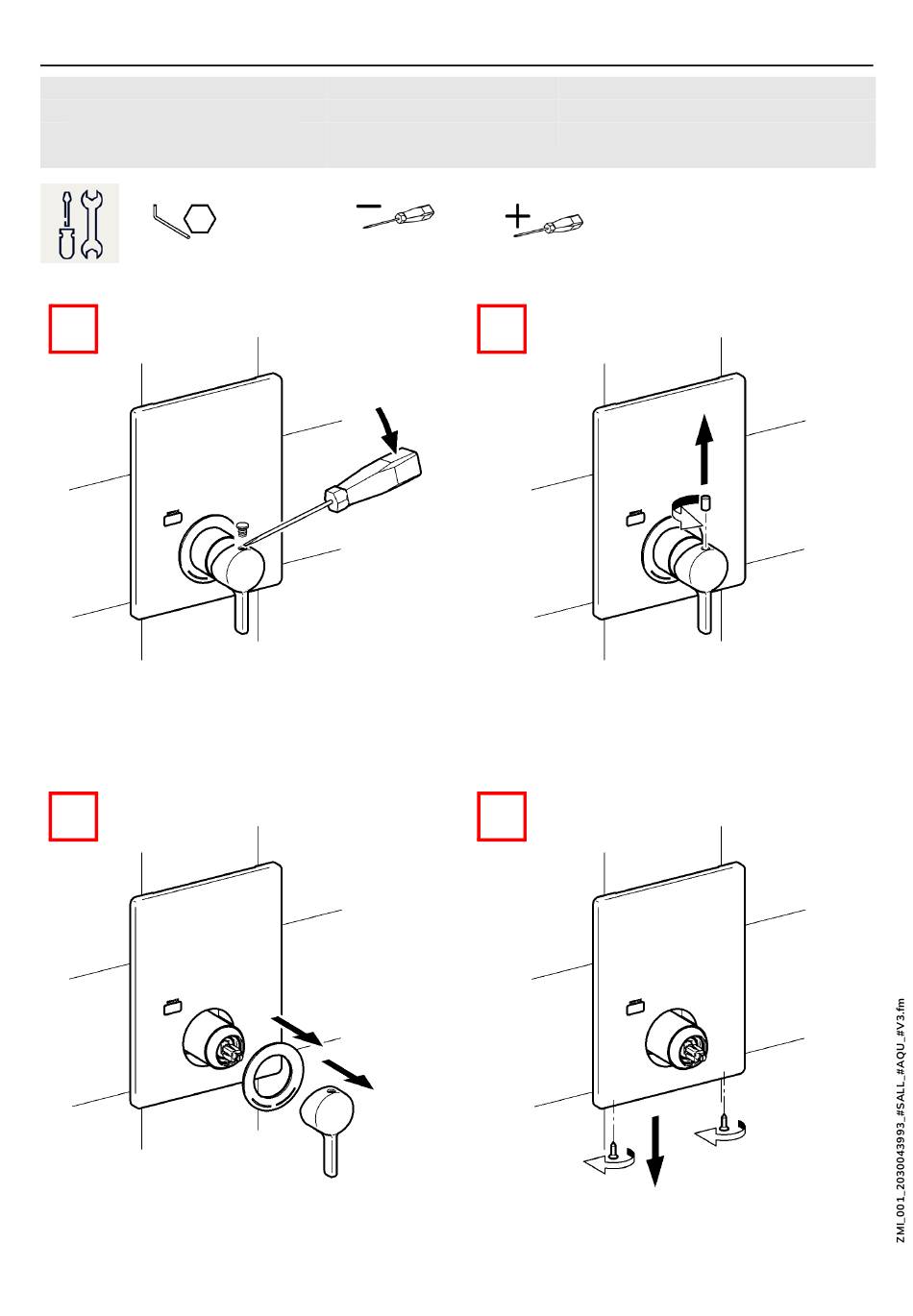 ZMI_001_2030043993_#SALL_#AQU_#V3.fm