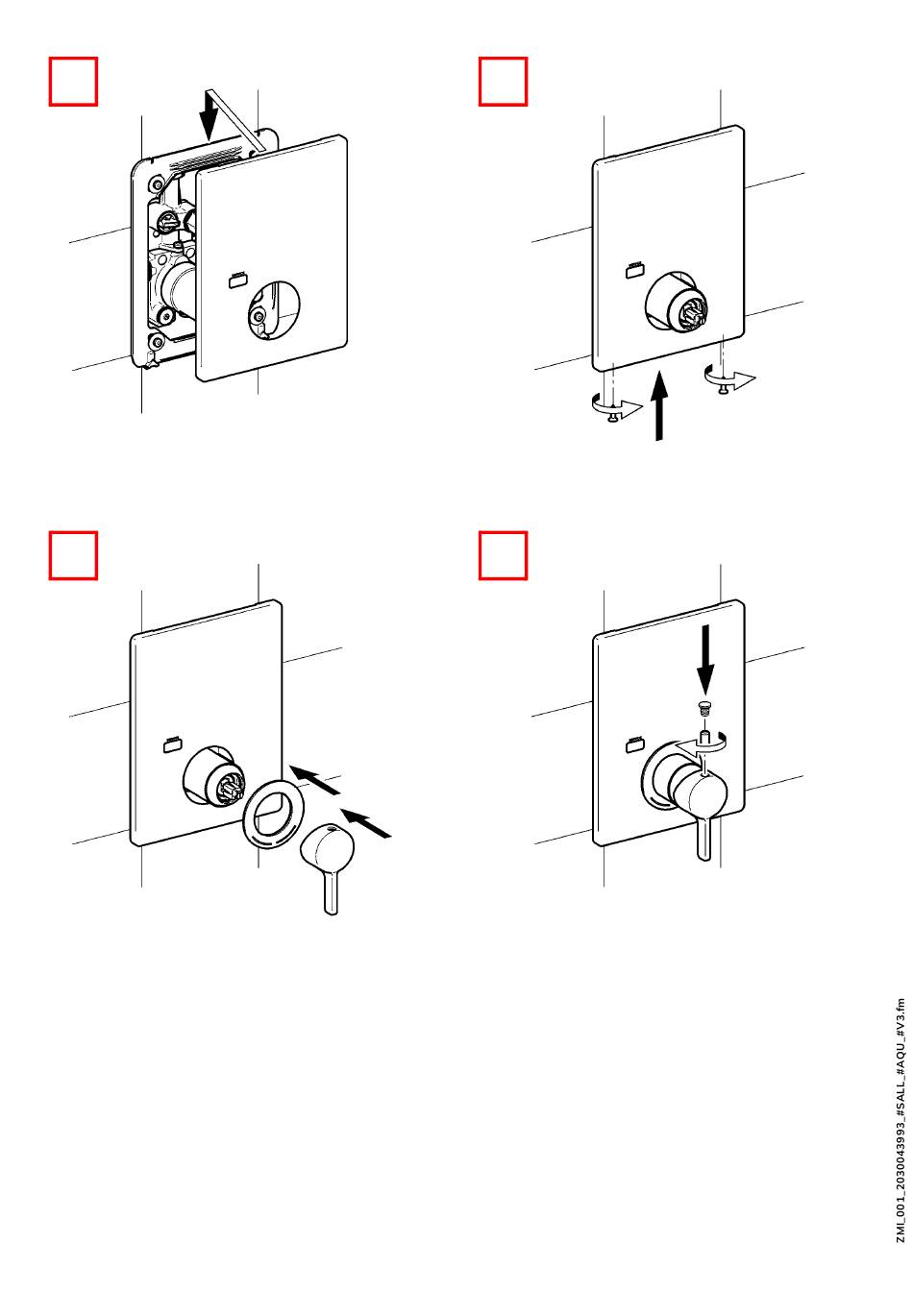 ZMI_001_2030043993_#SALL_#AQU_#V3.fm