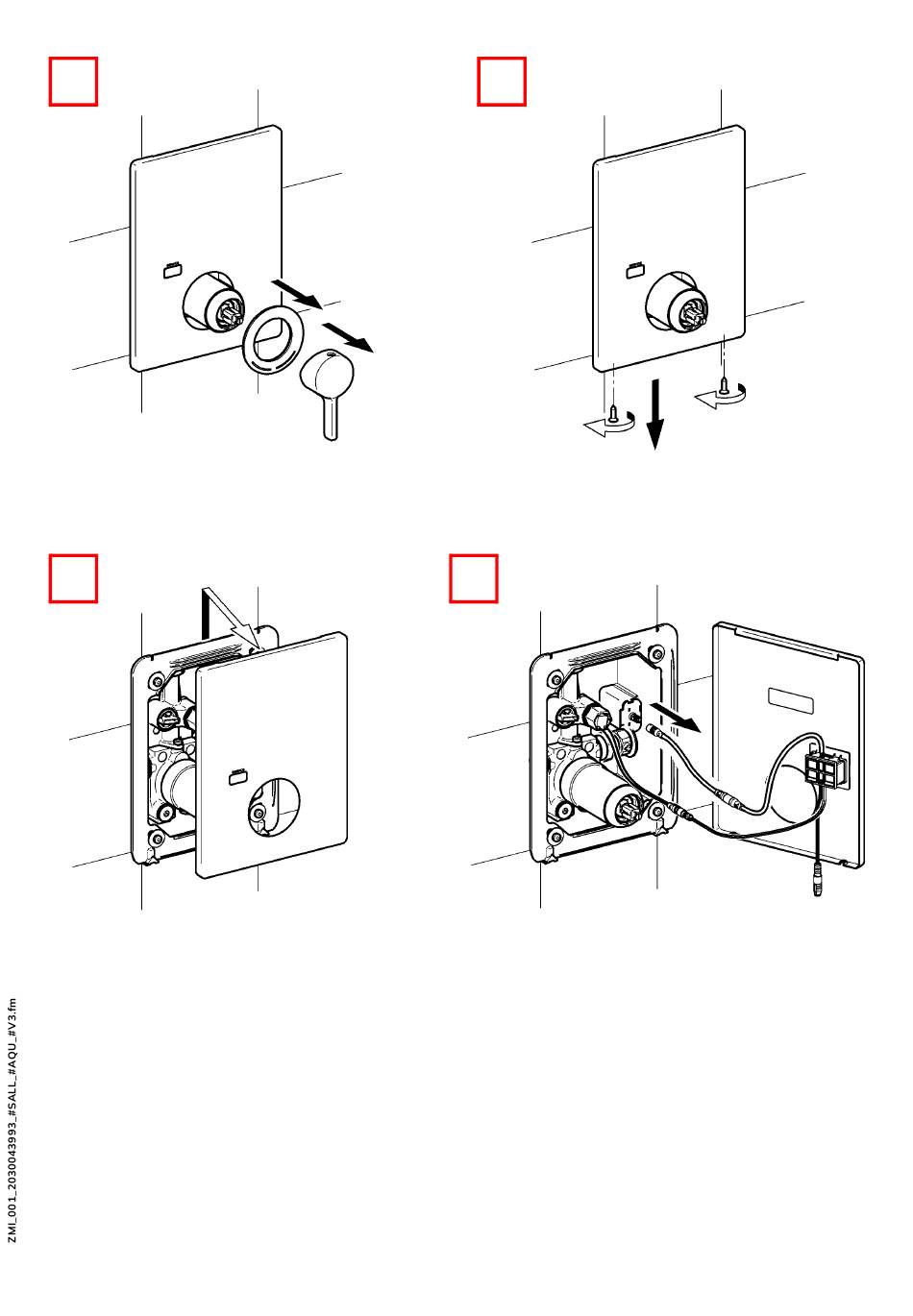 ZMI_001_2030043993_#SALL_#AQU_#V3.fm