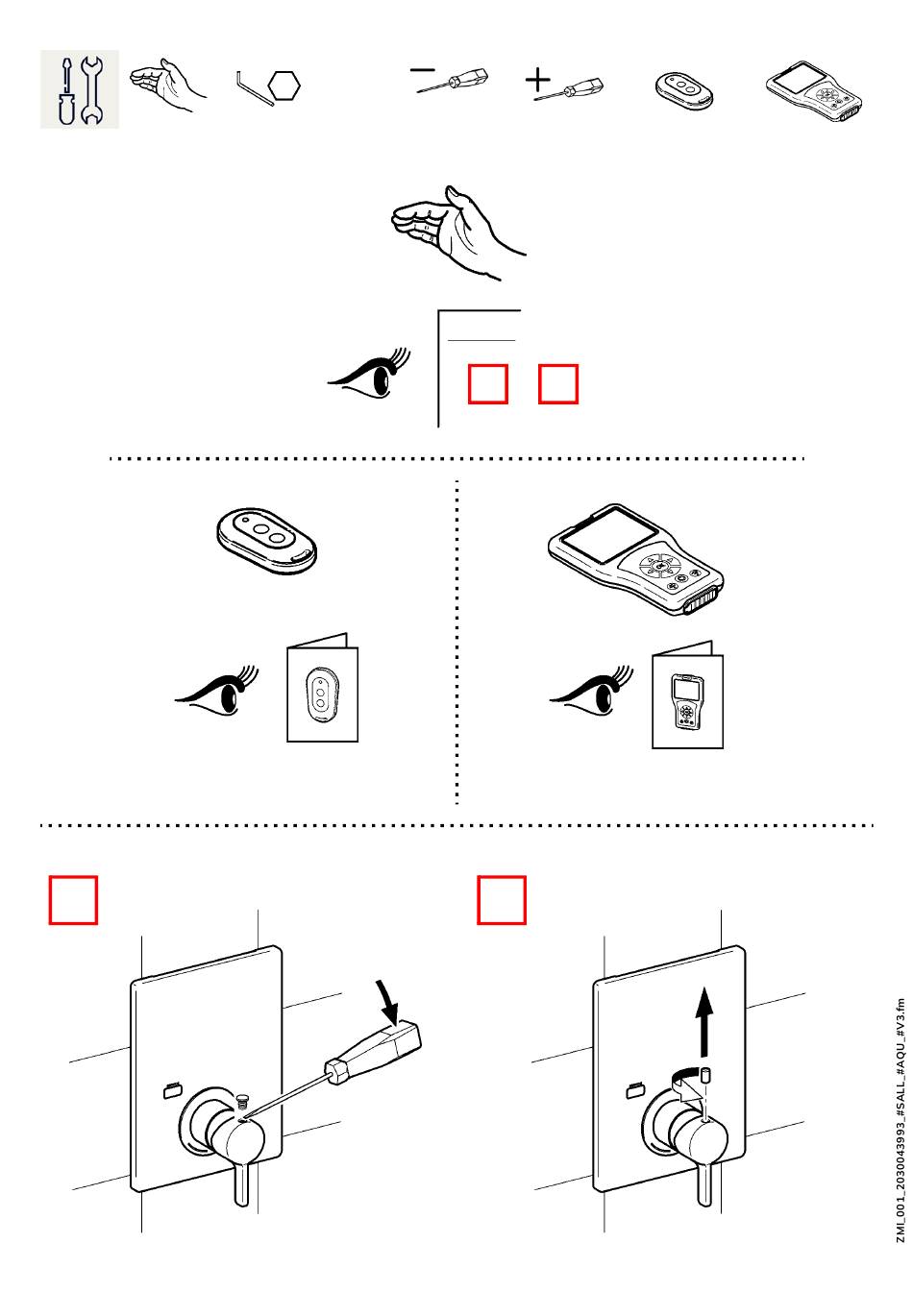 ZMI_001_2030043993_#SALL_#AQU_#V3.fm