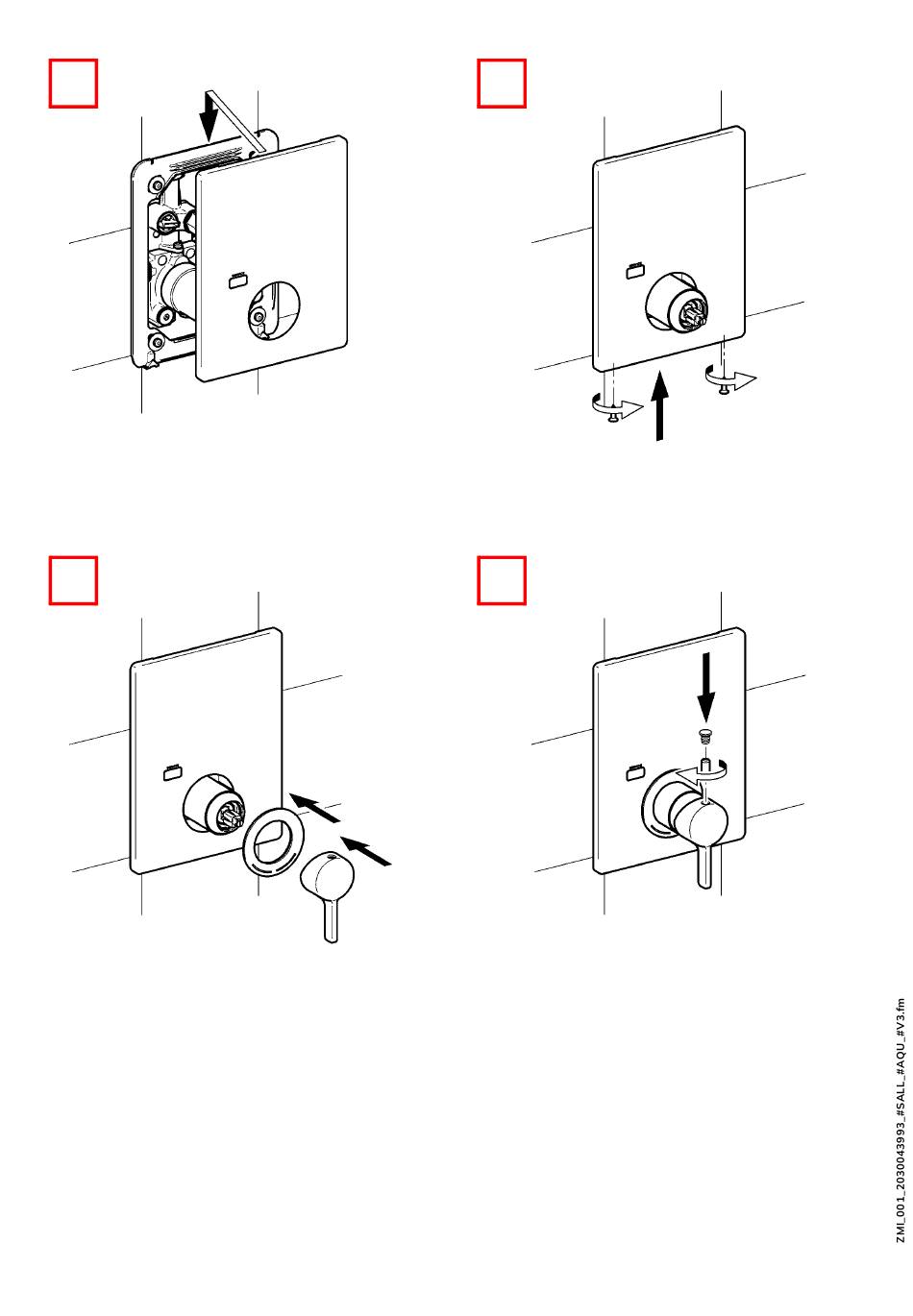 ZMI_001_2030043993_#SALL_#AQU_#V3.fm