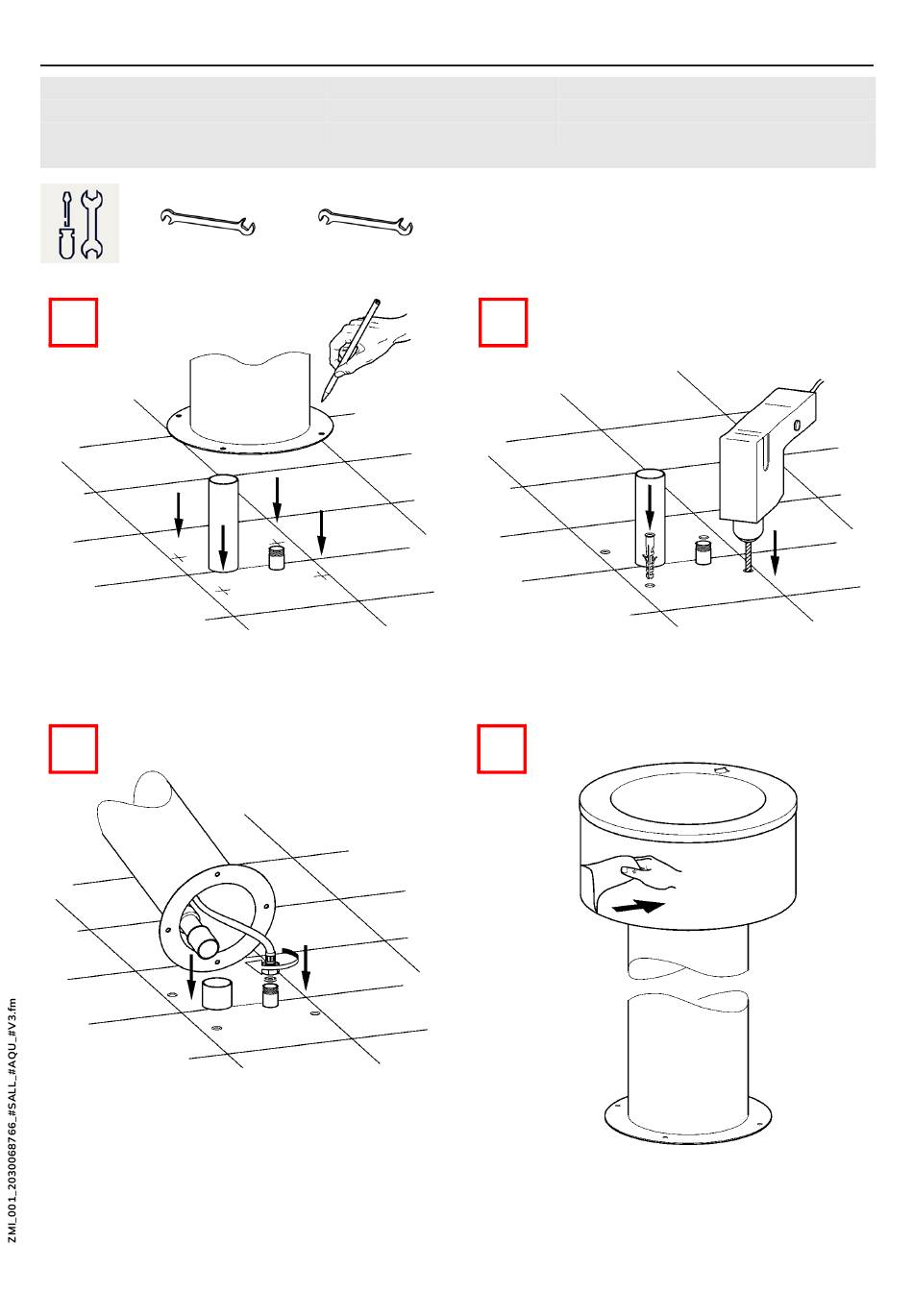 ZMI_001_2030068766_#SALL_#AQU_#V3.fm