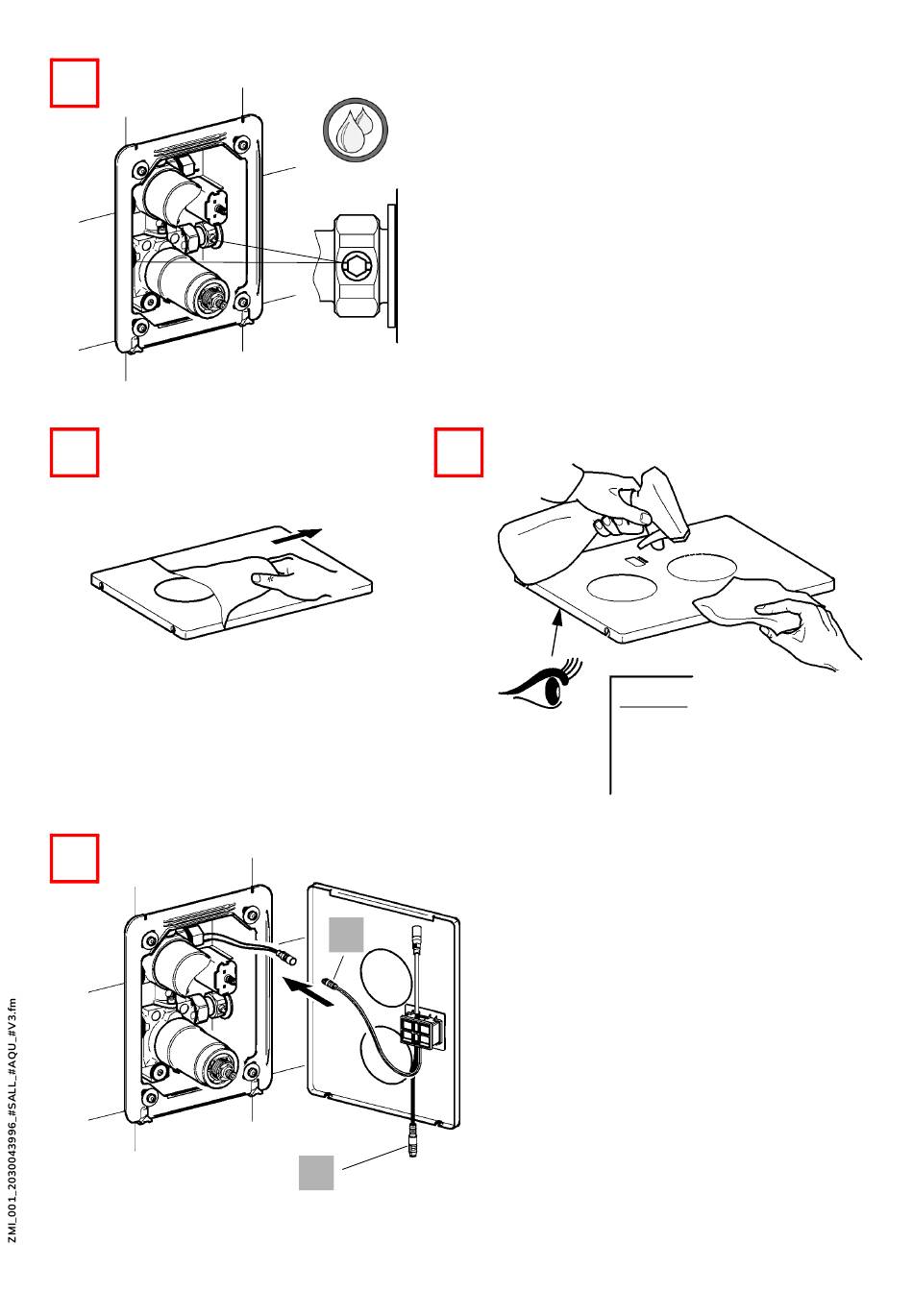 ZMI_001_2030043996_#SALL_#AQU_#V3.fm