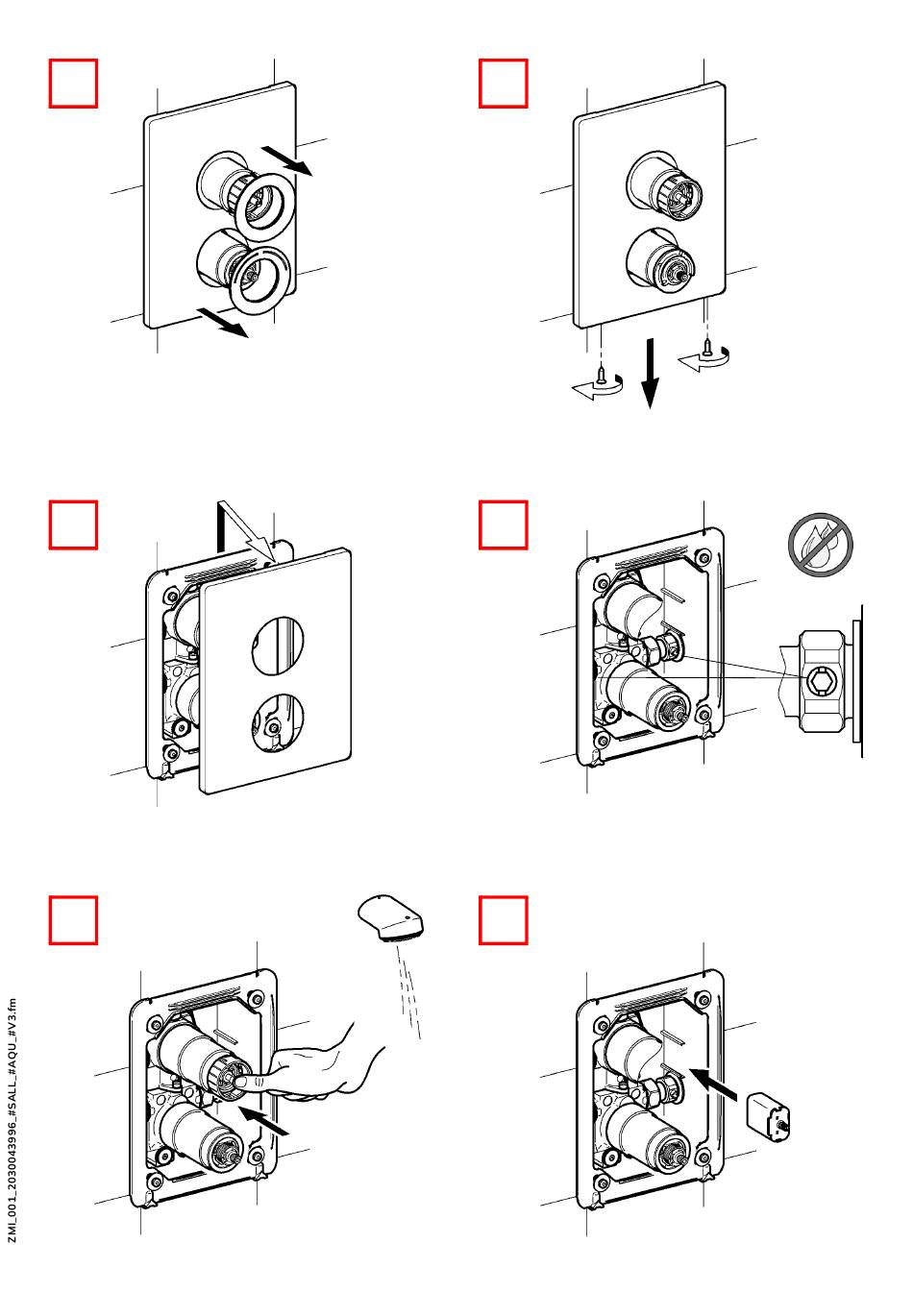 ZMI_001_2030043996_#SALL_#AQU_#V3.fm