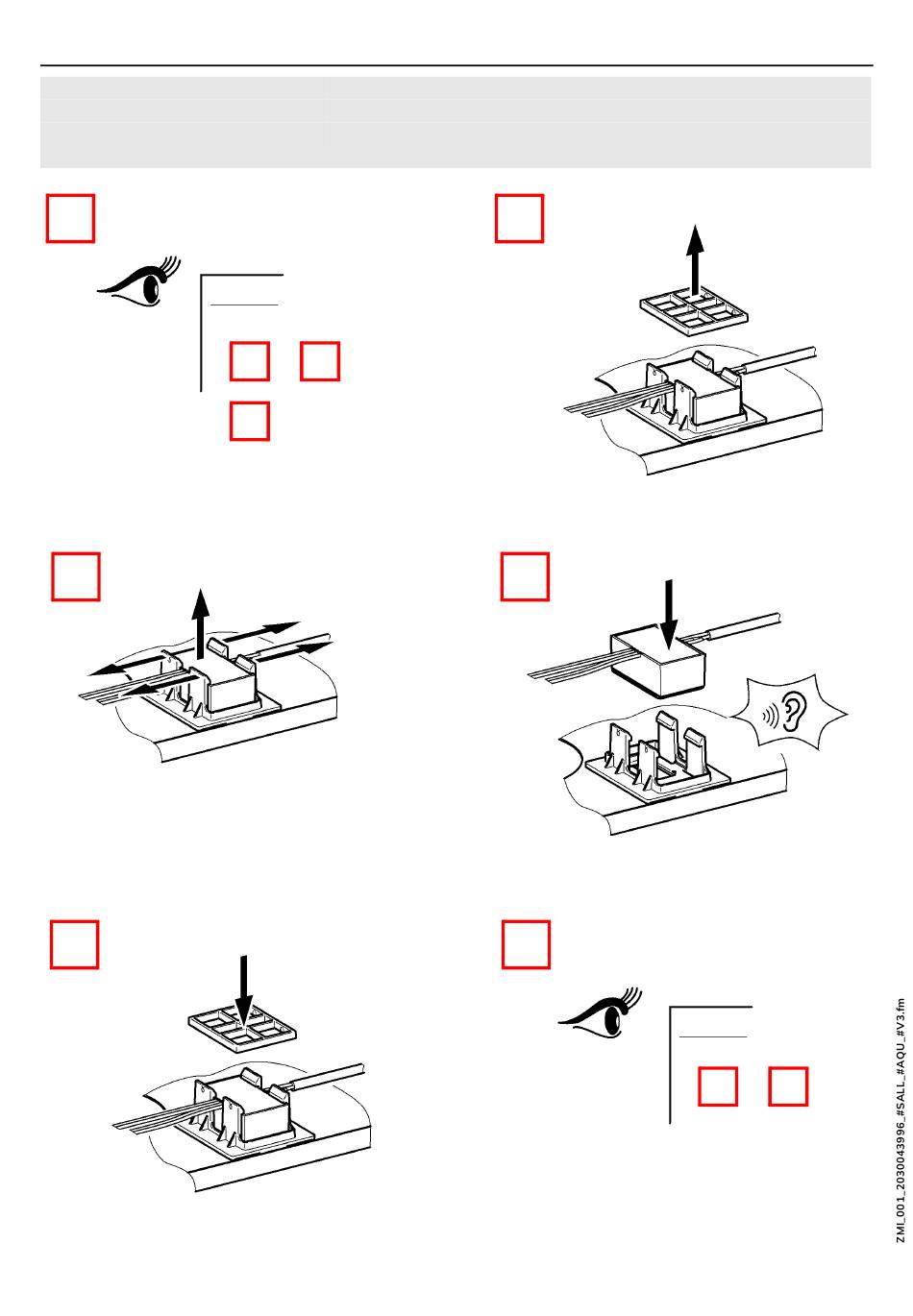 ZMI_001_2030043996_#SALL_#AQU_#V3.fm