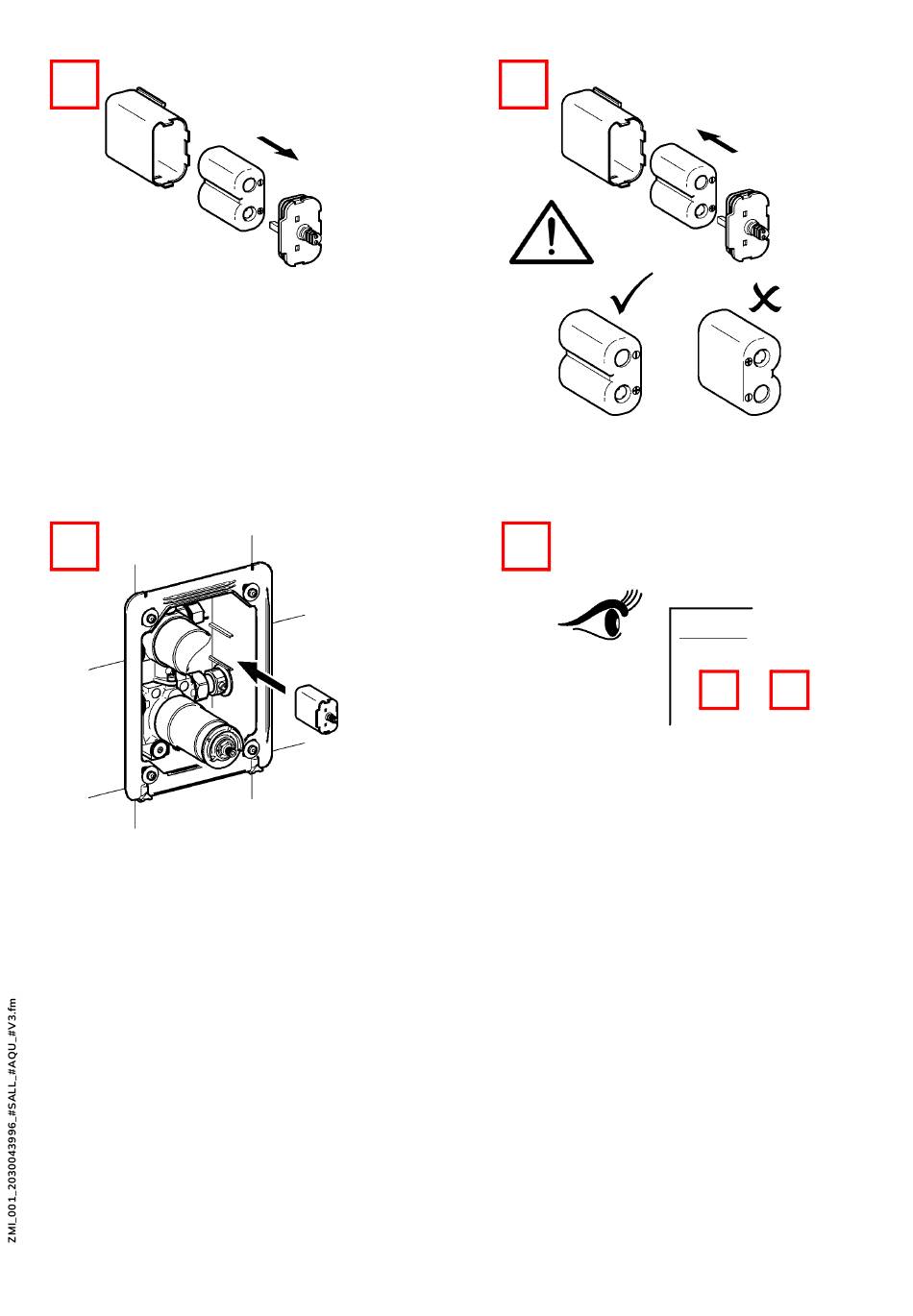 ZMI_001_2030043996_#SALL_#AQU_#V3.fm