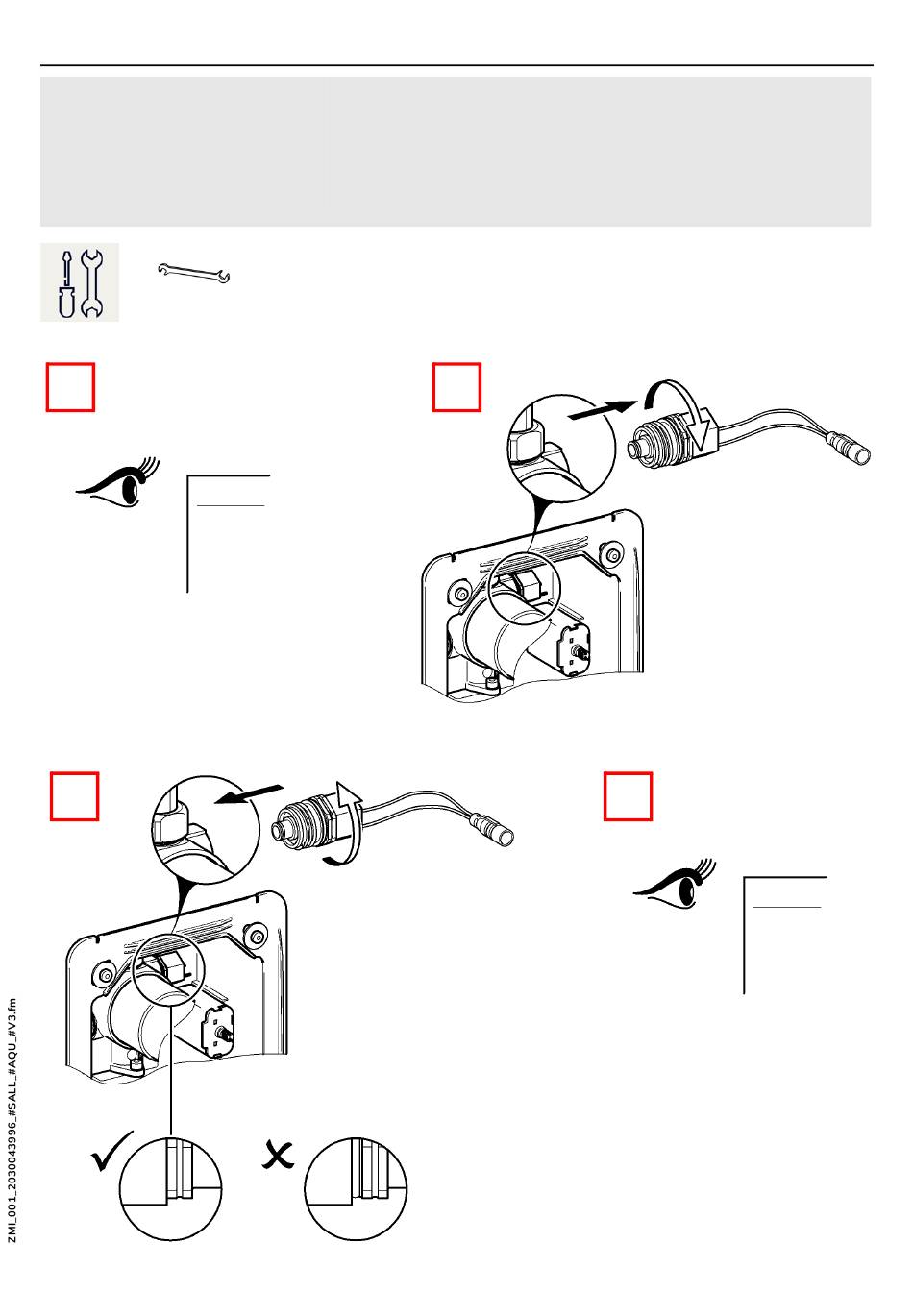 ZMI_001_2030043996_#SALL_#AQU_#V3.fm