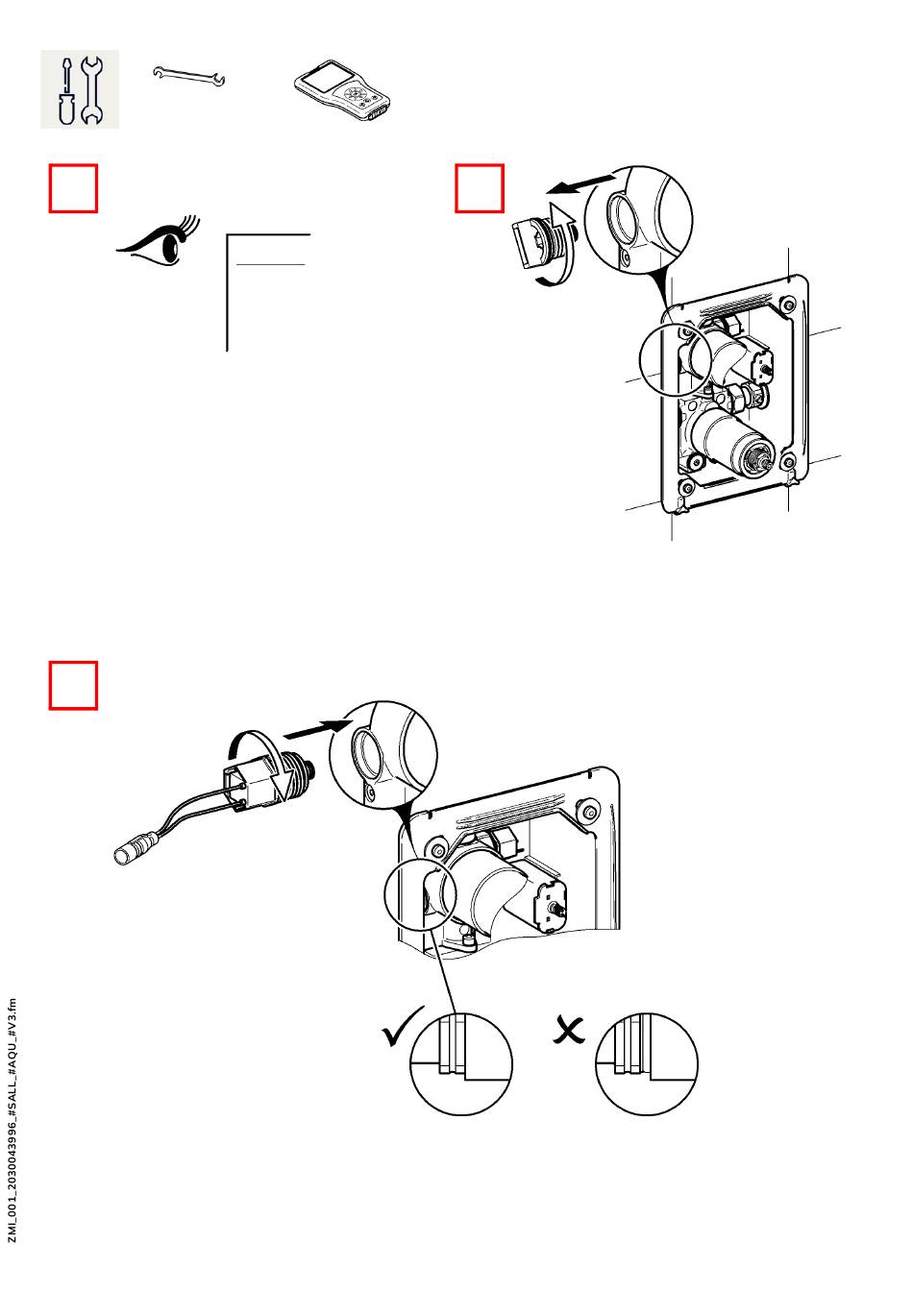 ZMI_001_2030043996_#SALL_#AQU_#V3.fm