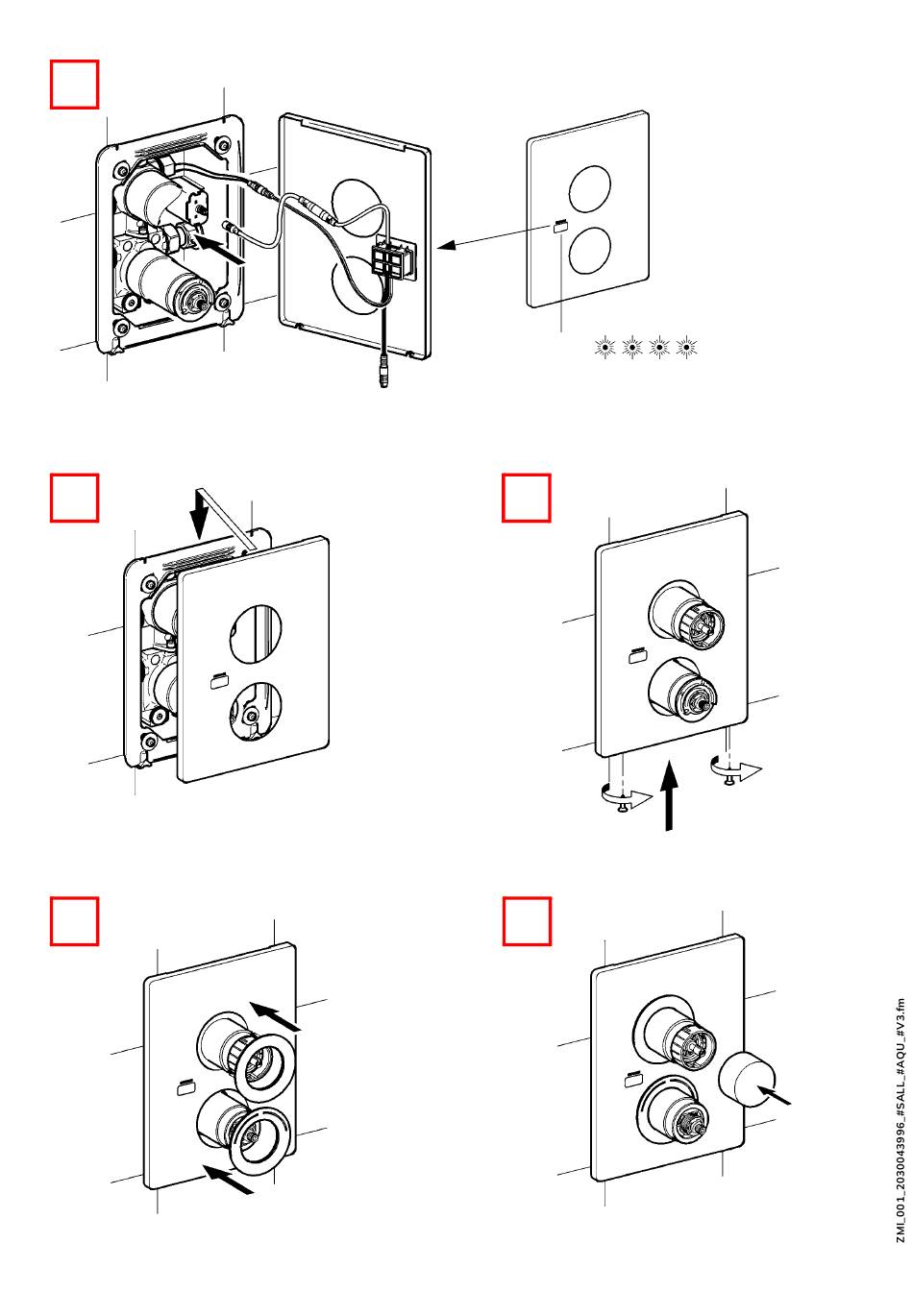 ZMI_001_2030043996_#SALL_#AQU_#V3.fm