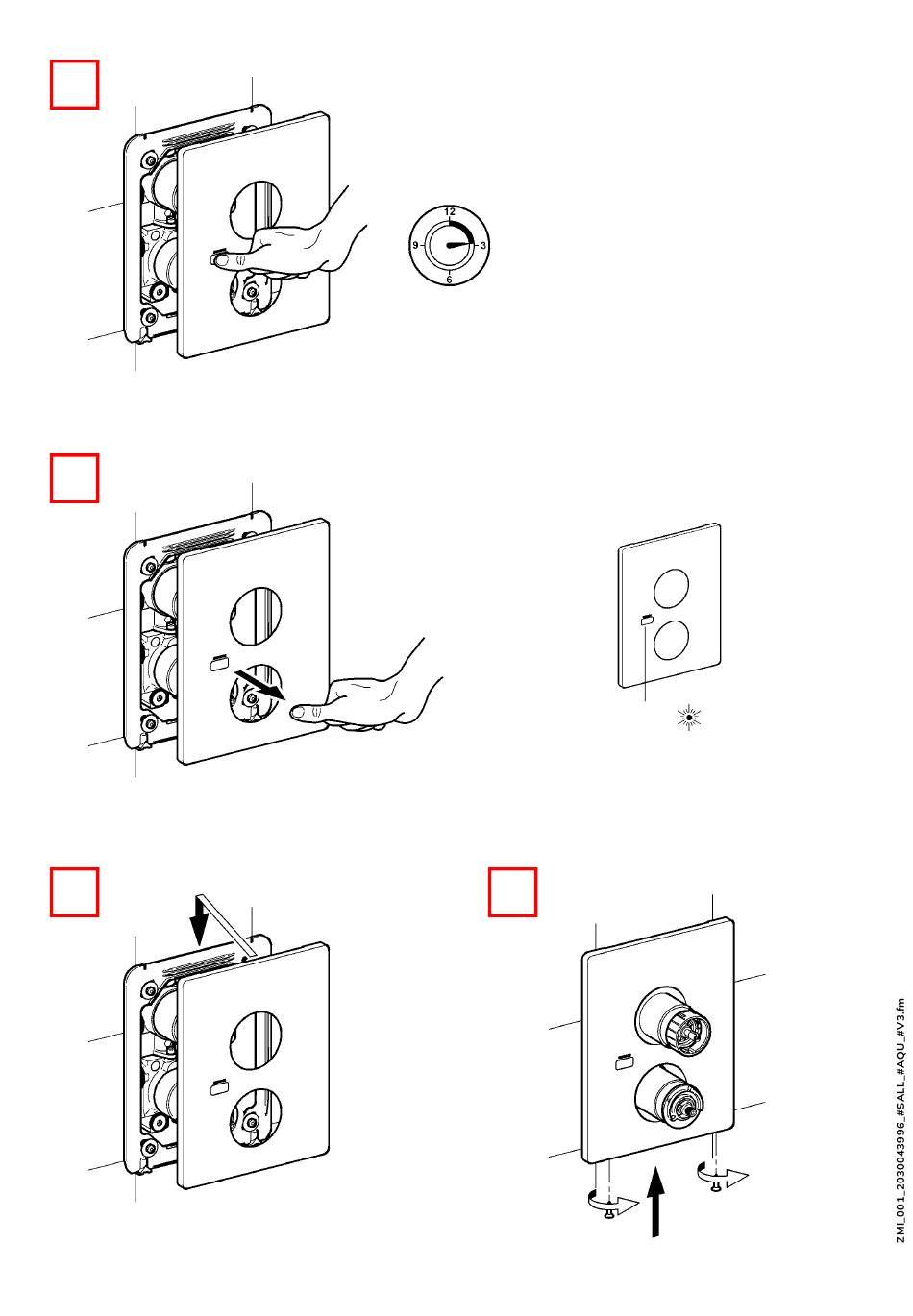 12
9
3
6

ZMI_001_2030043996_#SALL_#AQU_#V3.fm