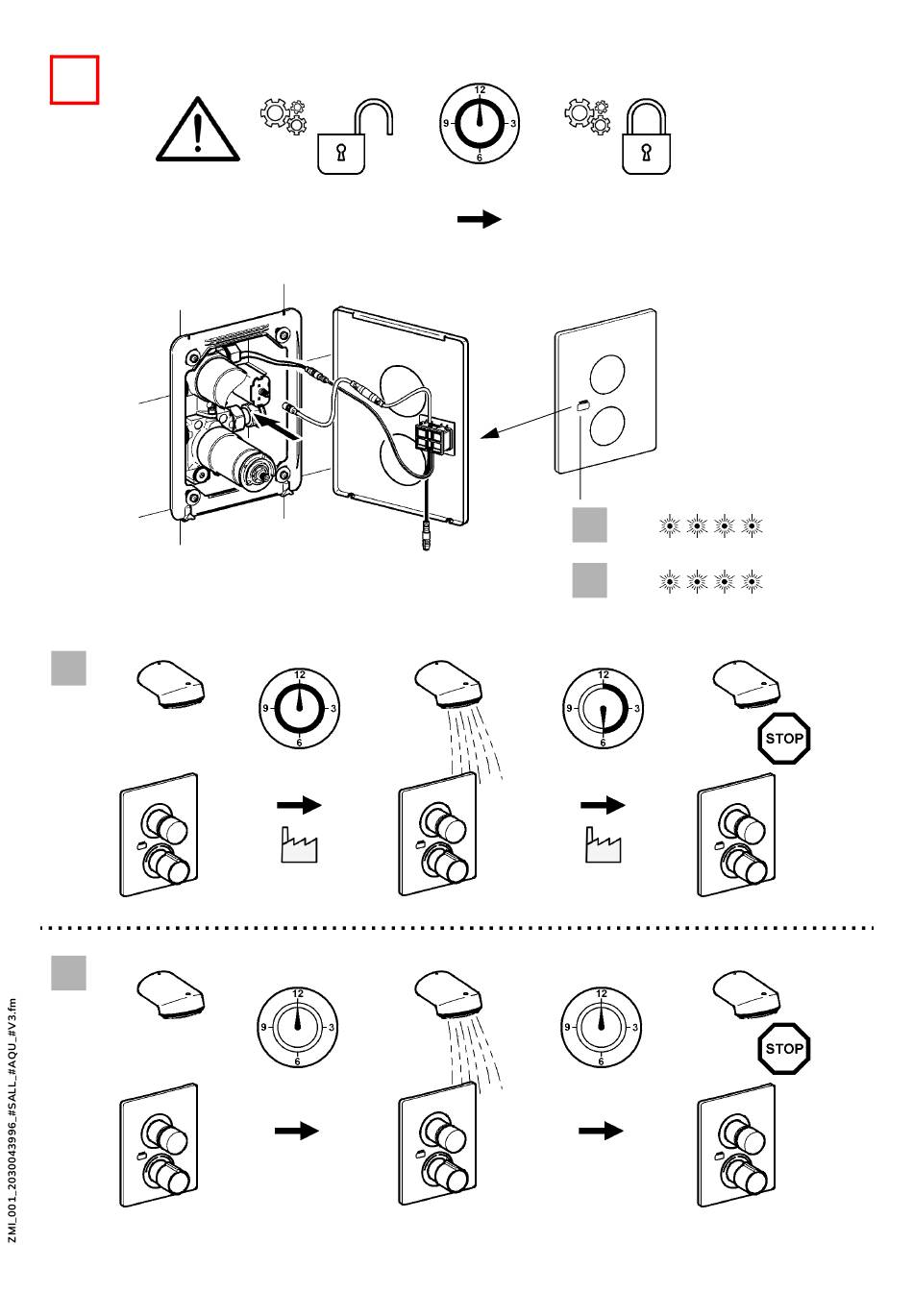 12
9
3
6

12
9
3
6

12
9
3
6

STOP

12
9
3
6

12
9
3
6

STOP

ZMI_001_2030043996_#SALL_#AQU_#V3.fm