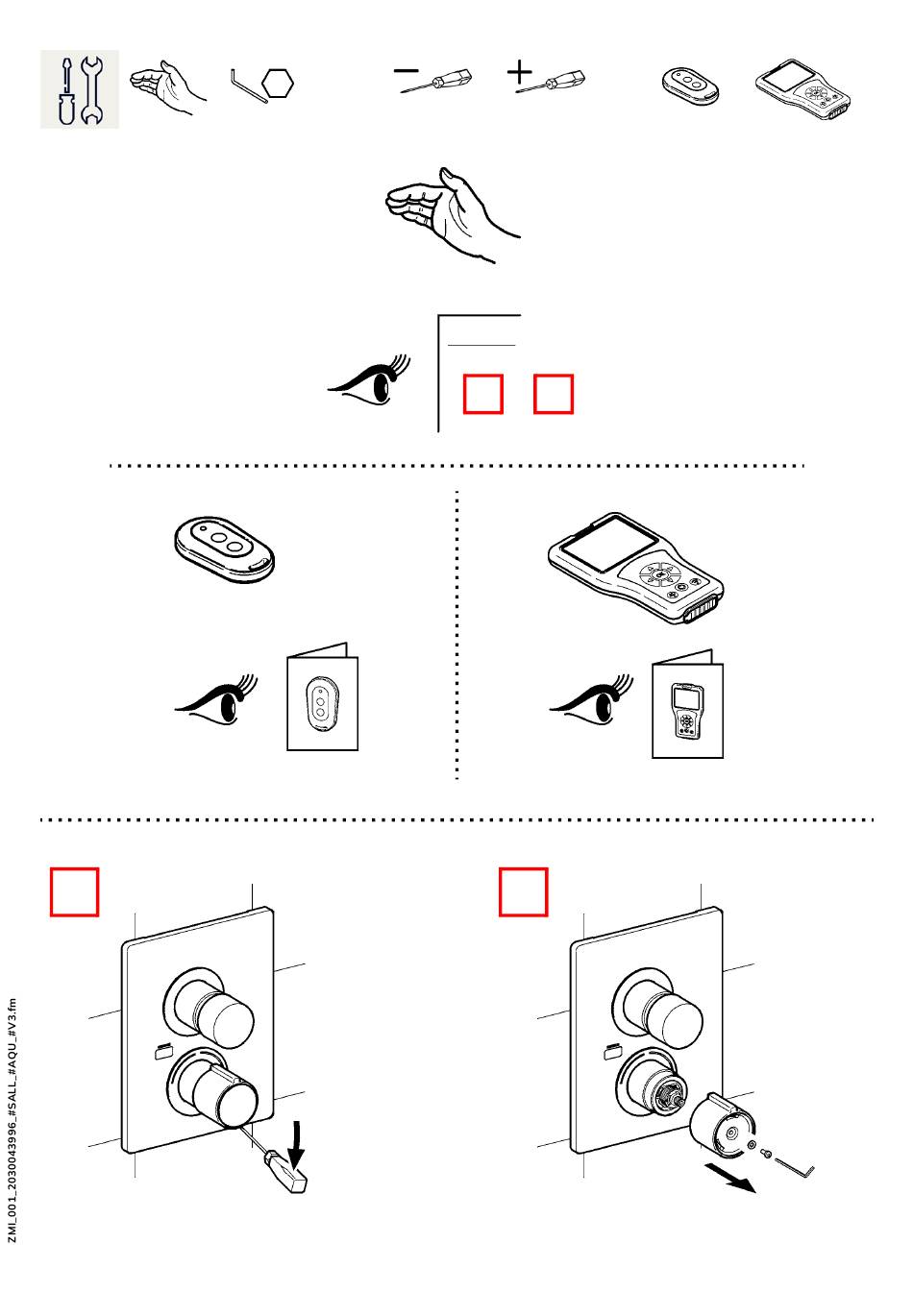 ZMI_001_2030043996_#SALL_#AQU_#V3.fm