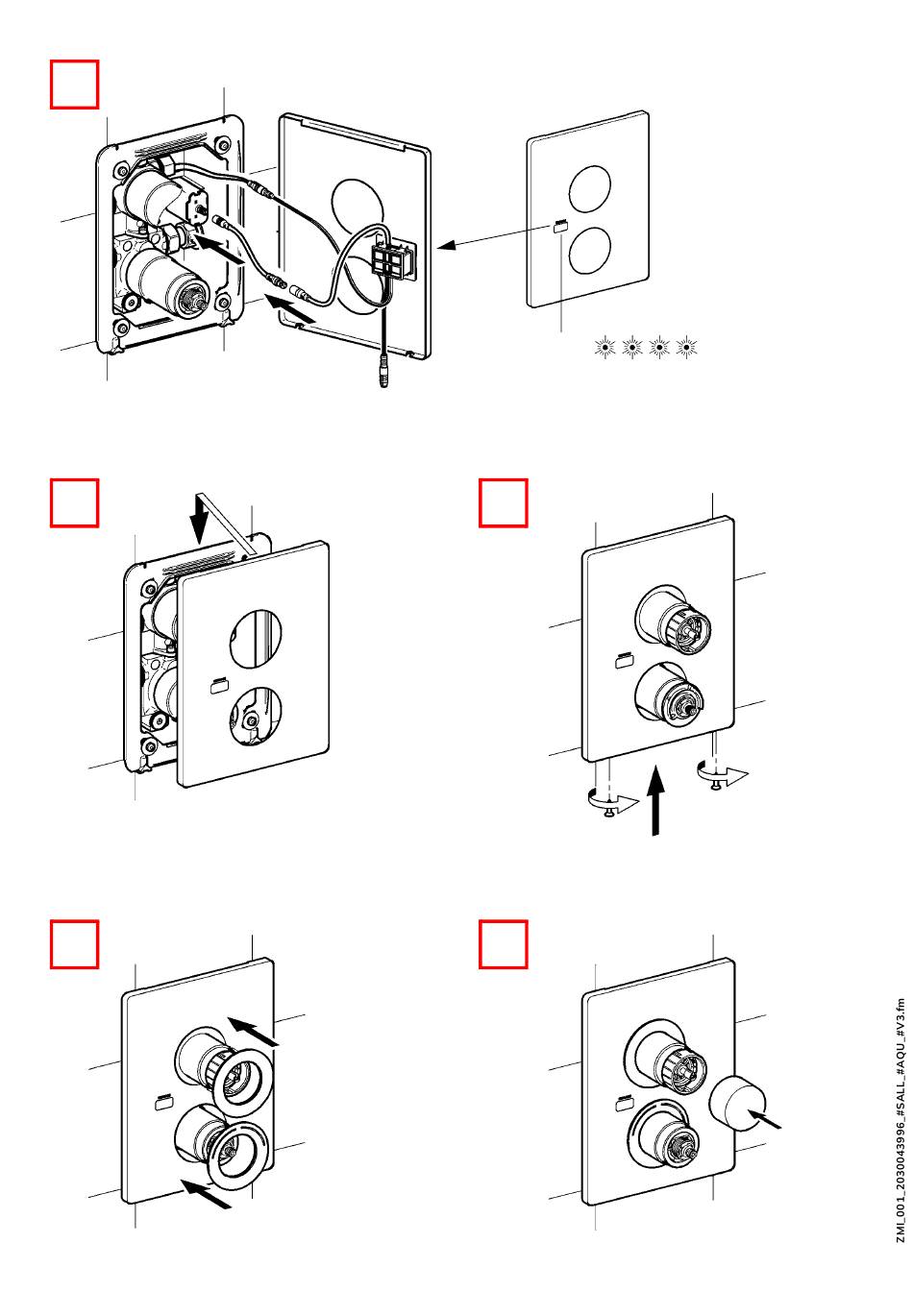 ZMI_001_2030043996_#SALL_#AQU_#V3.fm