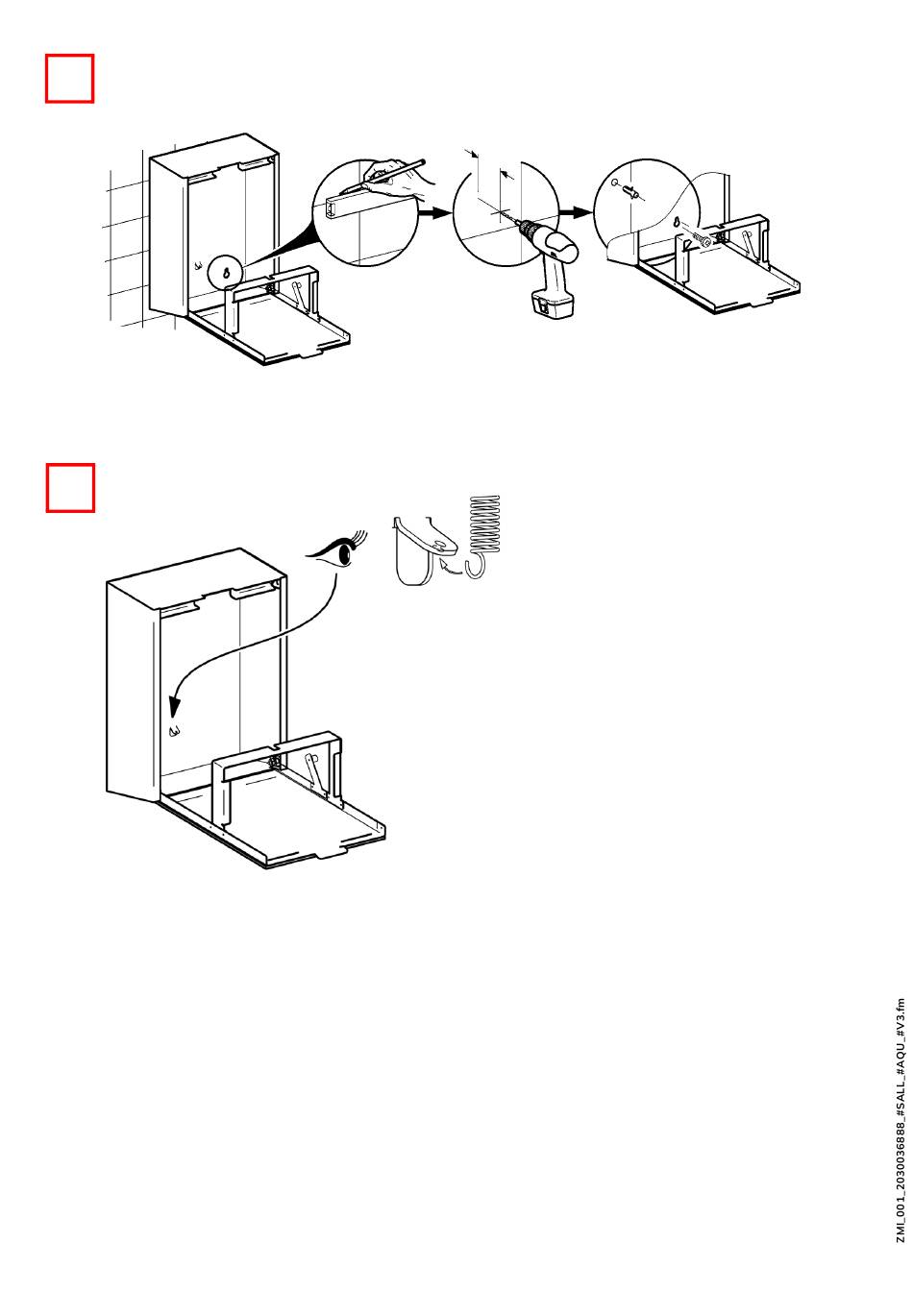 ZMI_001_2030036888_#SALL_#AQU_#V3.fm