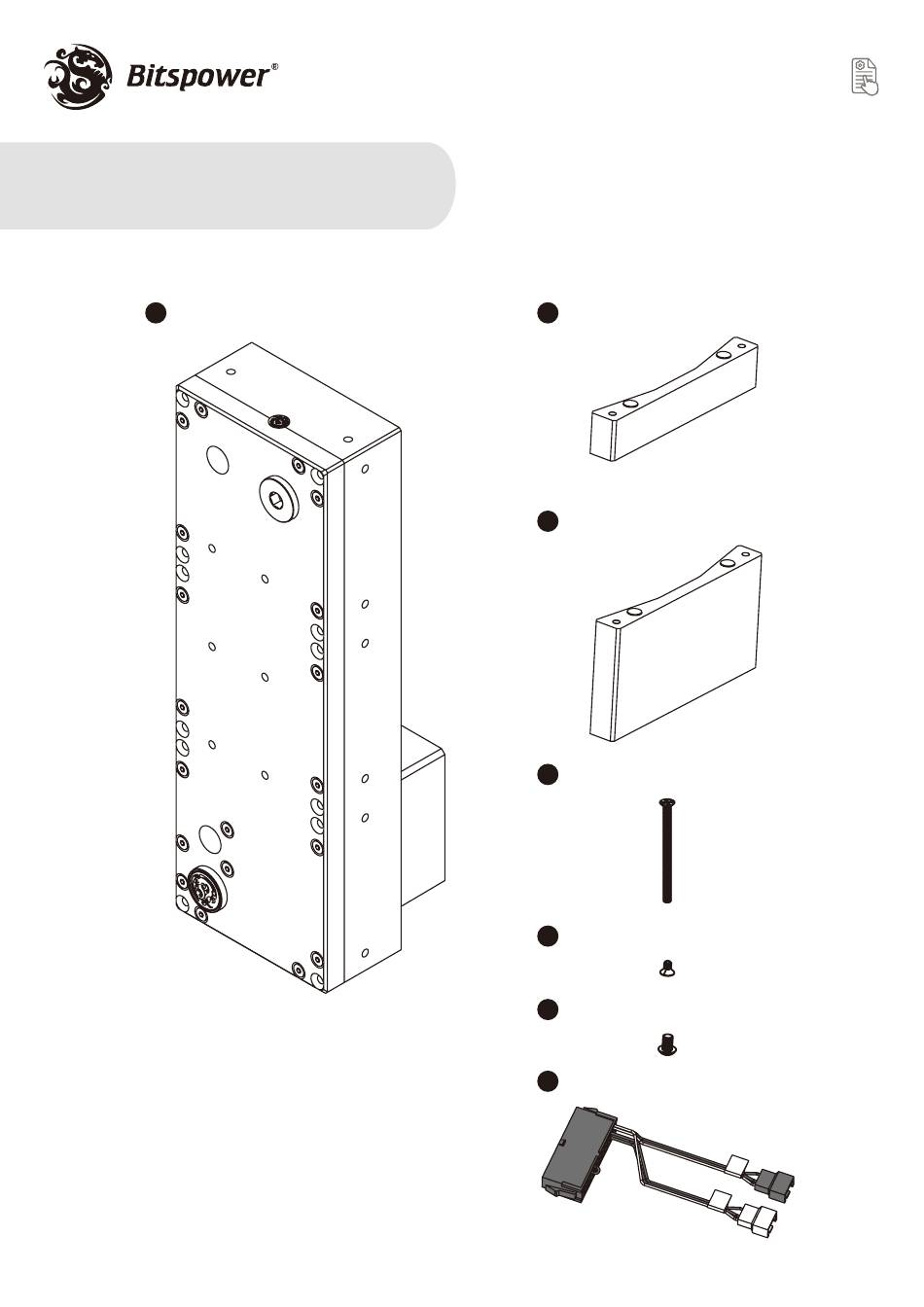 Bitspower®